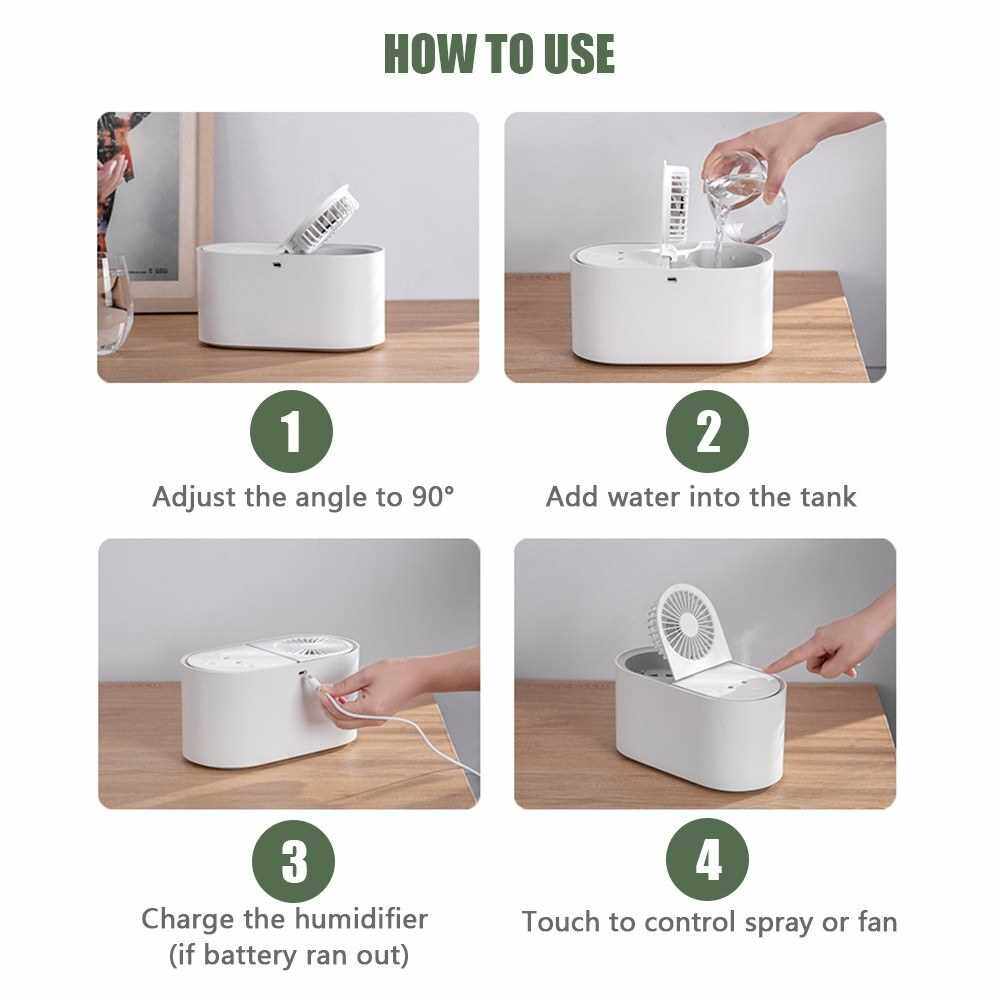 HOW TO USE

1

Adjust the angle to 90°

2

Add water into the tank

3

Charge the humidifier (if battery ran out)

4

Touch to control spray or fan