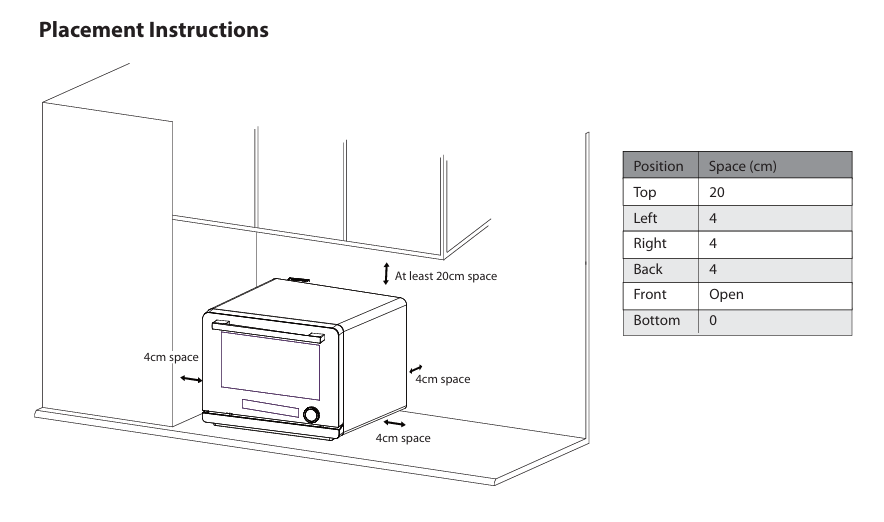 Placement Instructions

At least 20cm space

4cm space

4cm space

4cm space

| Position | Space (cm) |
|---|---|
| Top | 20 |
| Left | 4 |
| Right | 4 |
| Back | 4 |
| Front | Open |
| Bottom | 0 |