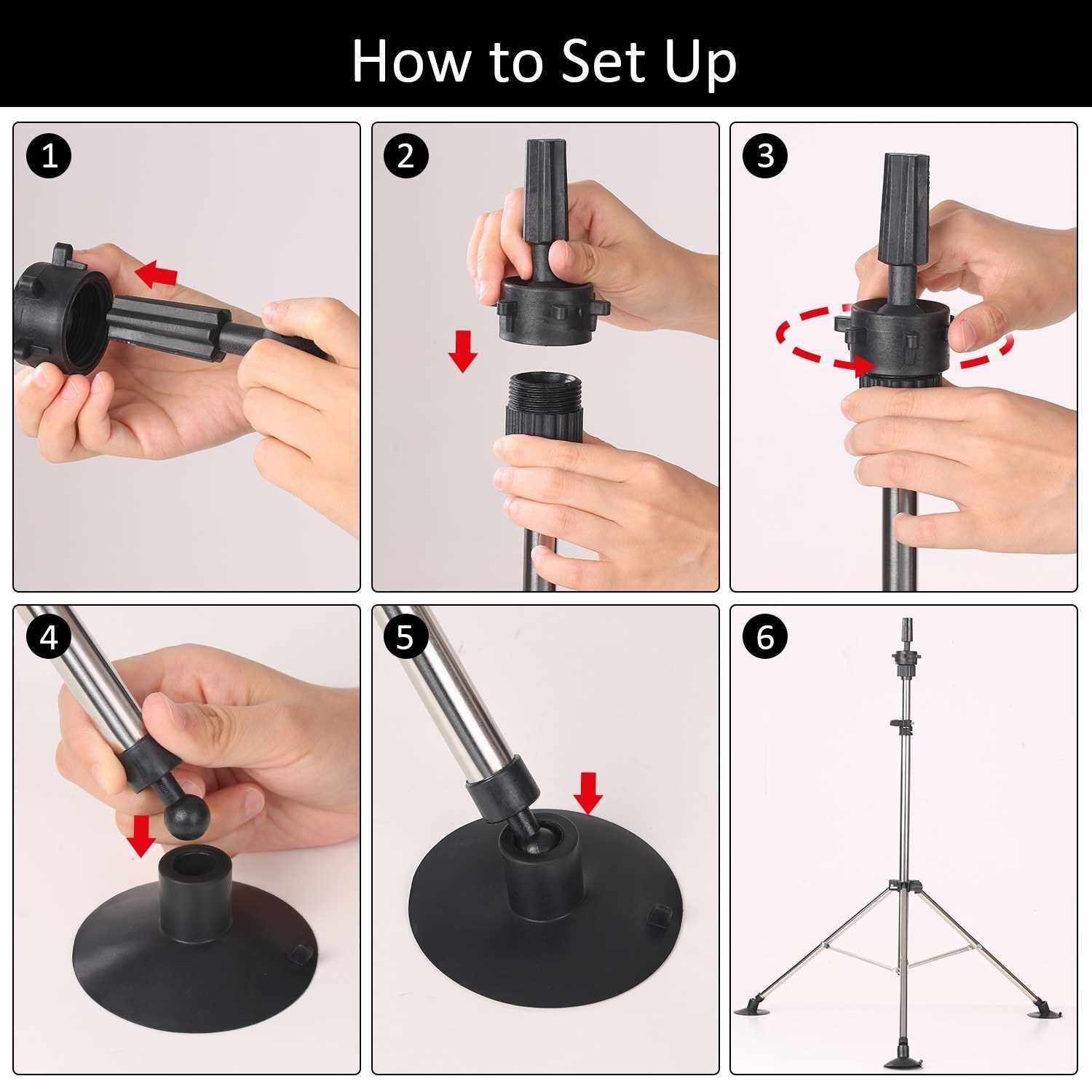 How to Set Up

1

2

3

4

5

6