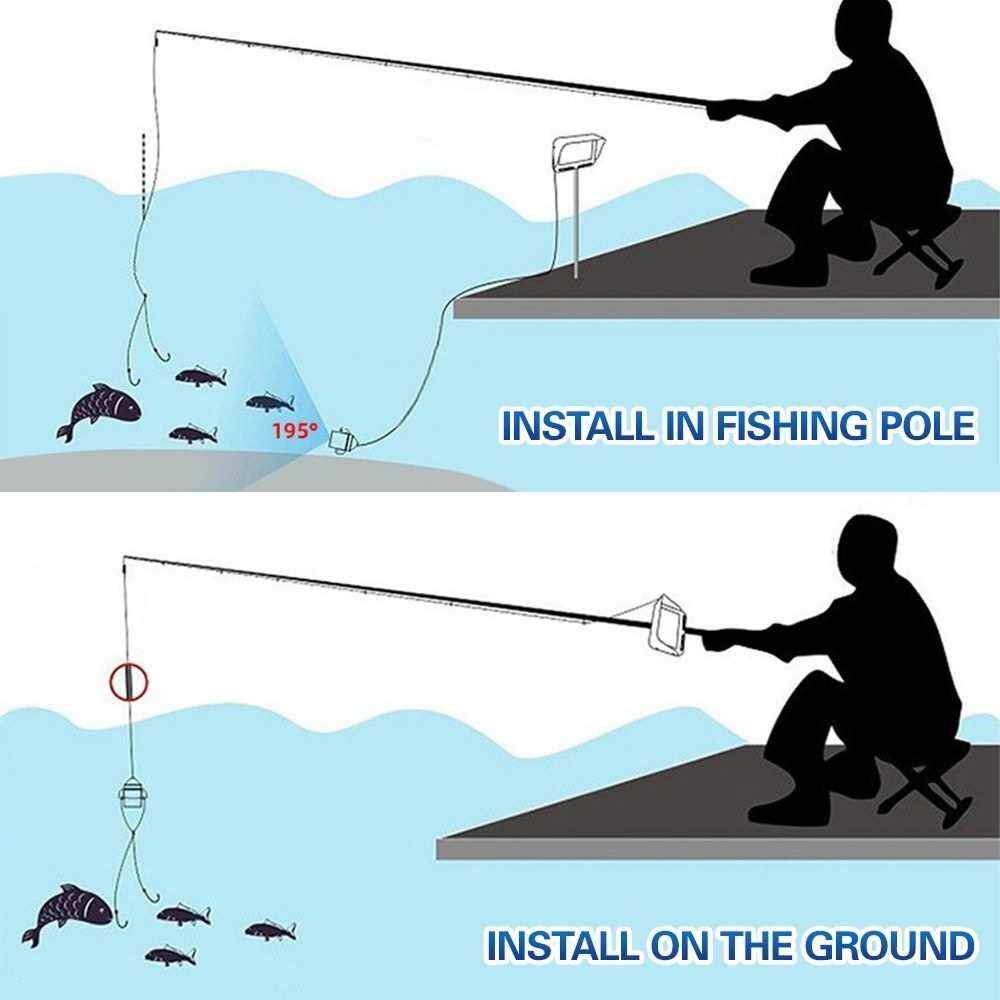 195°

INSTALL IN FISHING POLE

INSTALL ON THE GROUND