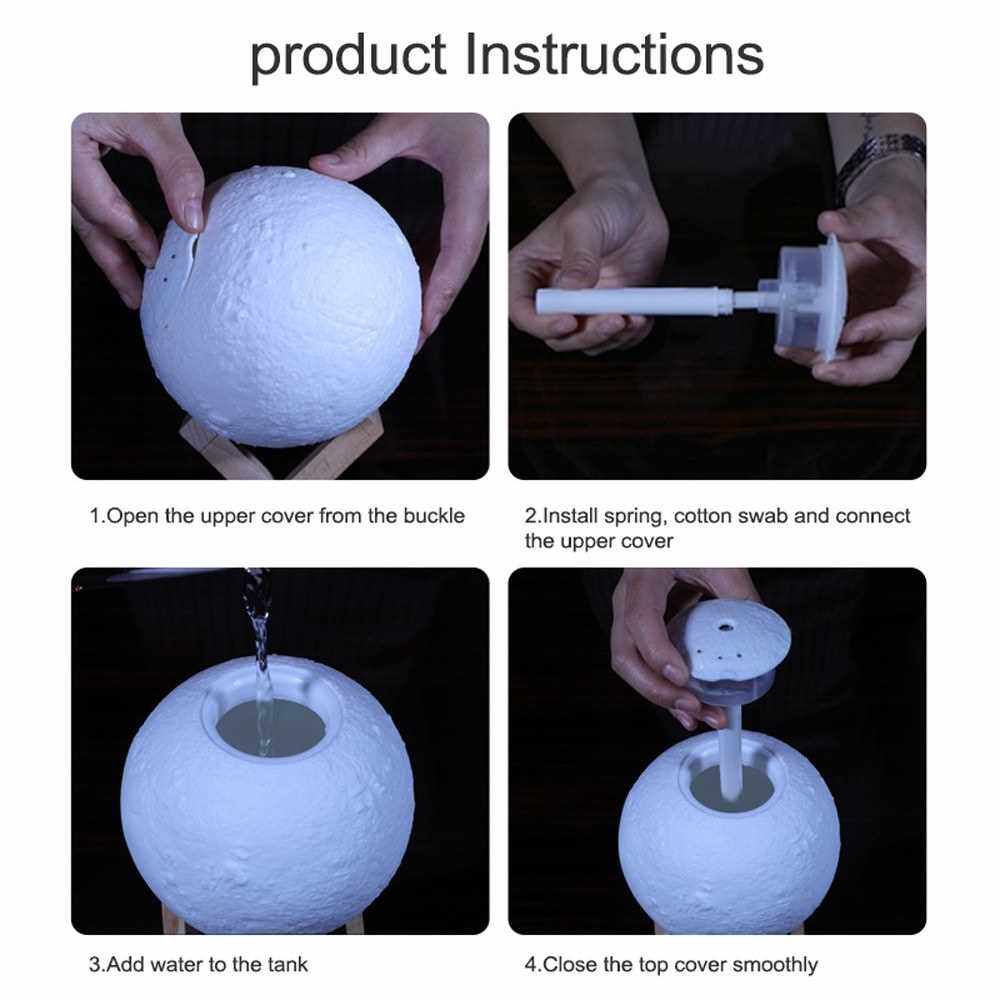 product Instructions

1.Open the upper cover from the buckle

2.Install spring, cotton swab and connect the upper cover

3.Add water to the tank

4.Close the top cover smoothly