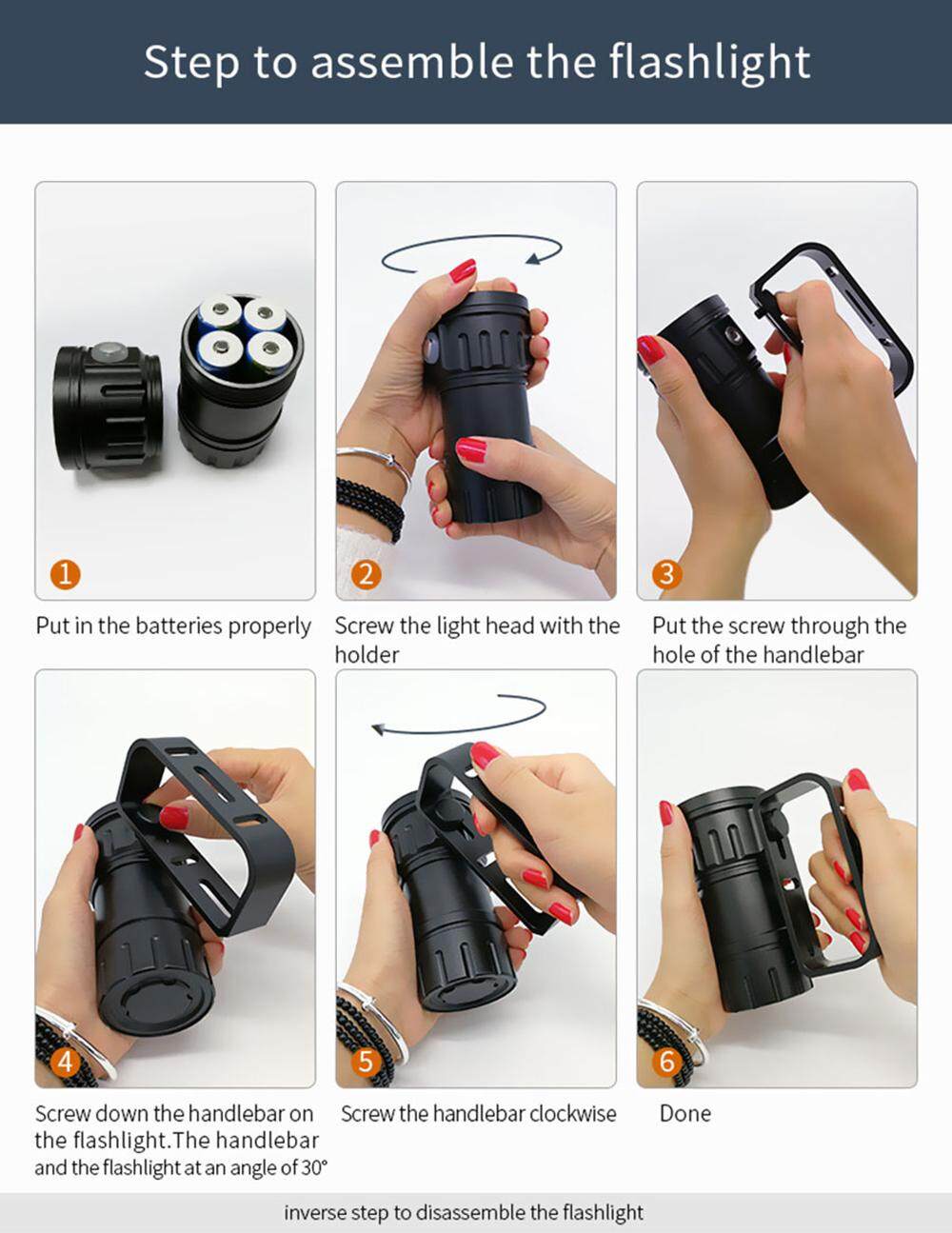 Step to assemble the flashlight

1
Put in the batteries properly

2
Screw the light head with the holder

3
Put the screw through the hole of the handlebar

4
Screw down the handlebar on the flashlight.The handlebar and the flashlight at an angle of 30°

5
Screw the handlebar clockwise

6
Done

inverse step to disassemble the flashlight