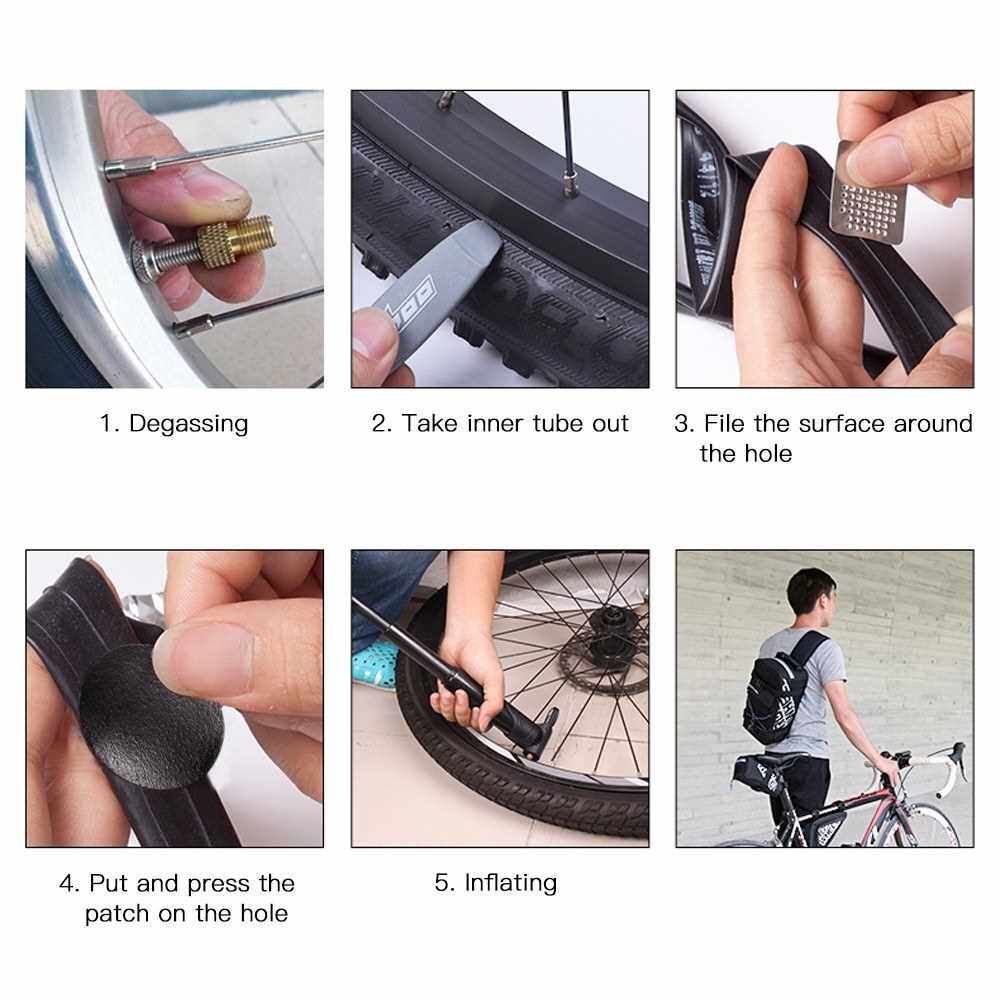 1. Degassing

2. Take inner tube out

3. File the surface around the hole

4. Put and press the patch on the hole

5. Inflating