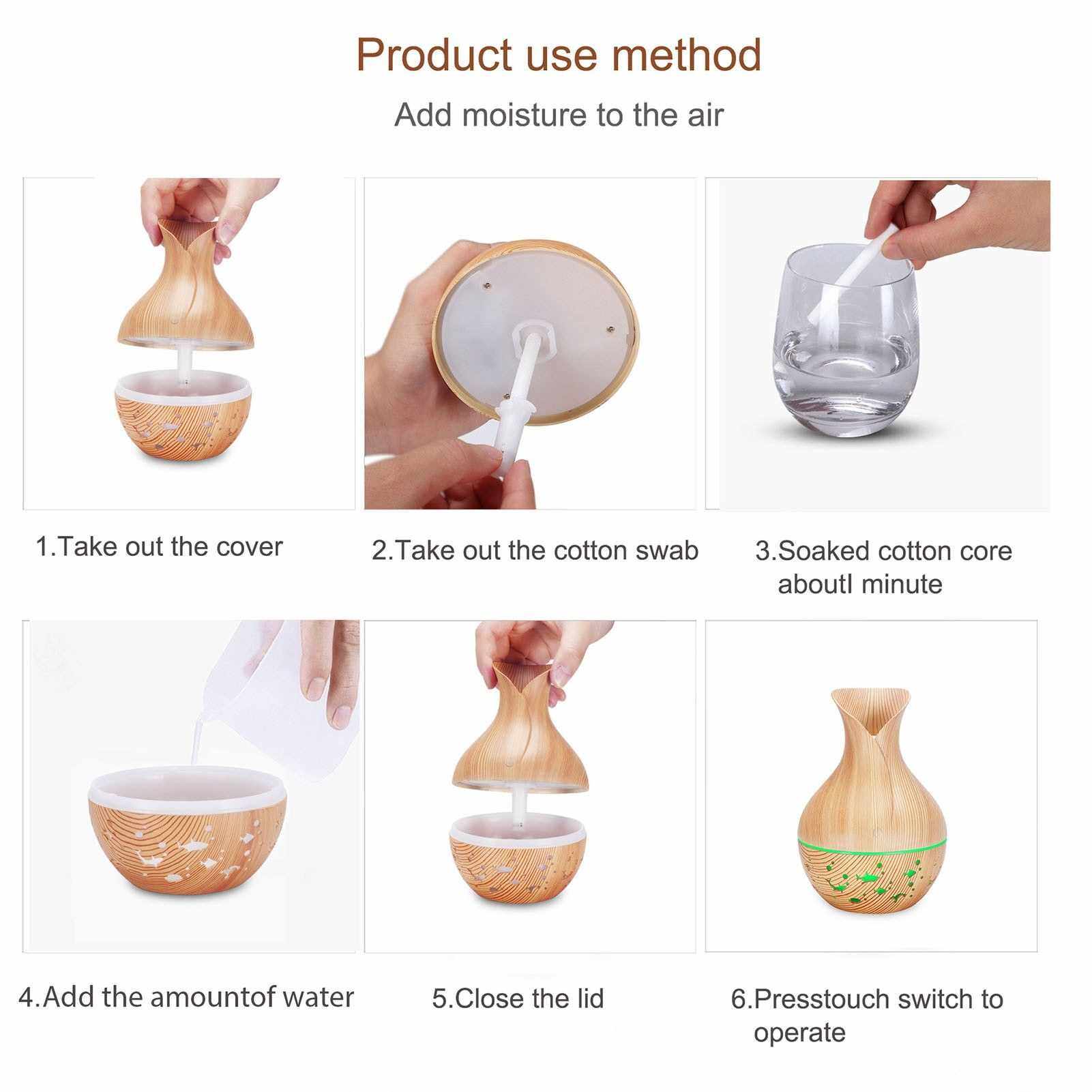 Product use method

Add moisture to the air

1.Take out the cover

2.Take out the cotton swab

3.Soaked cotton core aboutl minute

4.Add the amountof water

5.Close the lid

6.Presstouch switch to operate