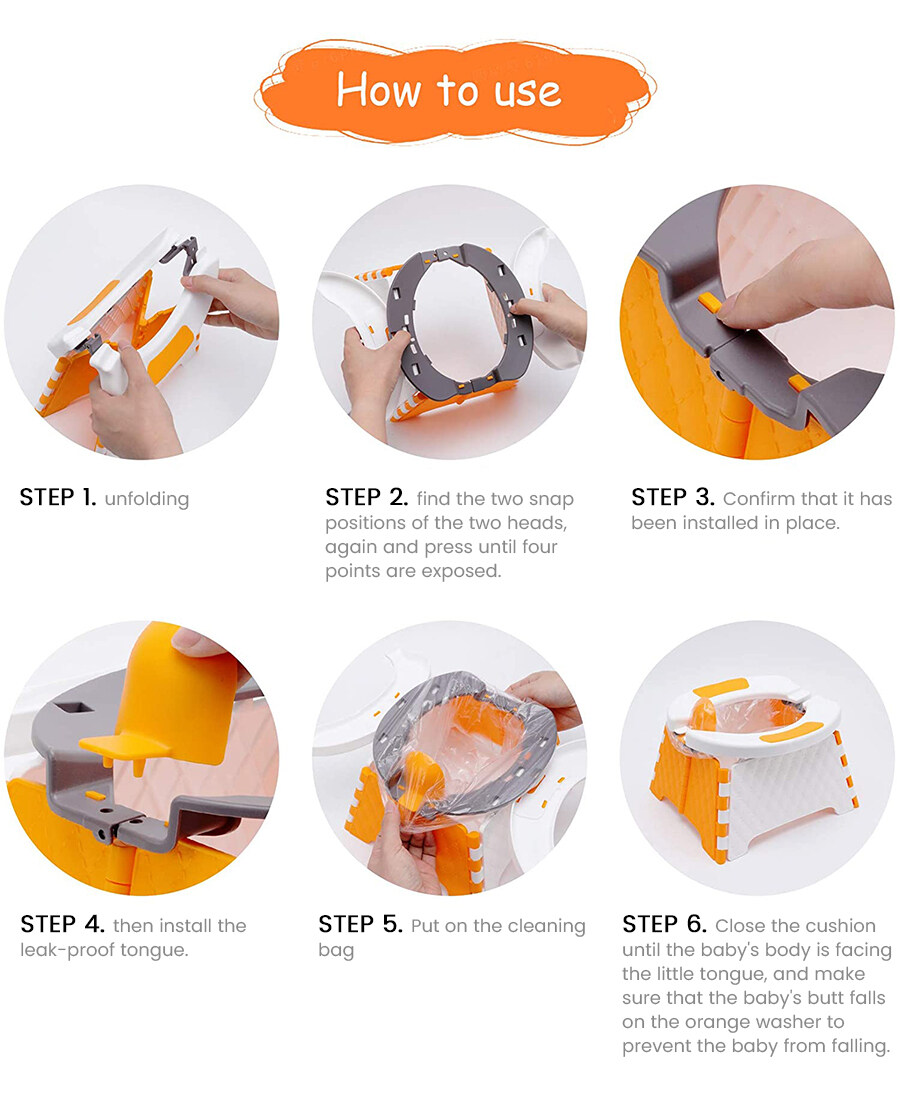 How to use

STEP 1. unfolding

STEP 2. find the two snap positions of the two heads, again and press until four points are exposed.

STEP 3. Confirm that it has been installed in place.

STEP 4. then install the leak-proof tongue.

STEP 5. Put on the cleaning bag

STEP 6. Close the cushion until the baby's body is facing the little tongue, and make sure that the baby's butt falls on the orange washer to prevent the baby from falling.