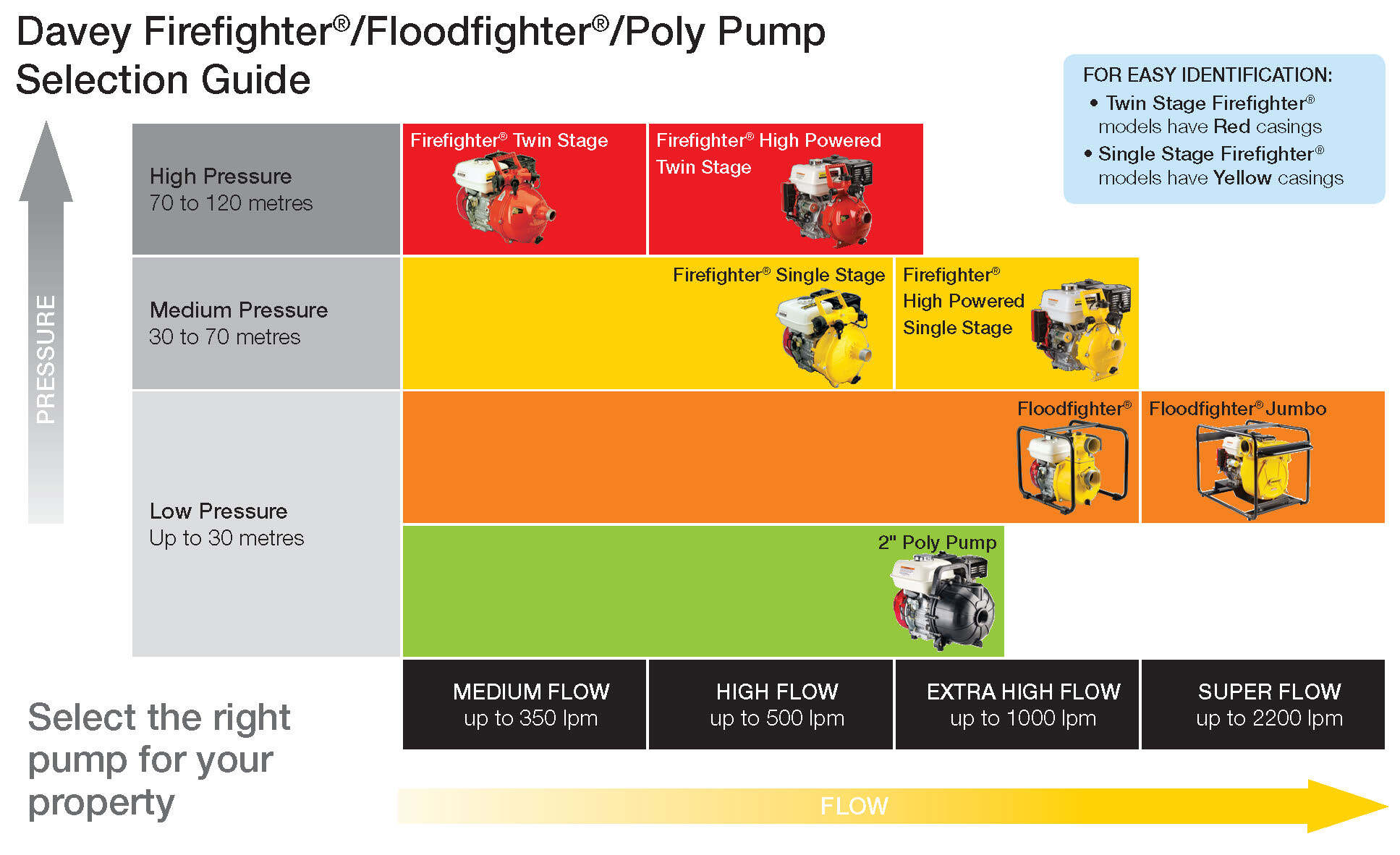 Davey Firefighter®/Floodfighter®/Poly Pump Selection Guide

FOR EASY IDENTIFICATION:
• Twin Stage Firefighter® models have Red casings
• Single Stage Firefighter® models have Yellow casings

PRESSURE

High Pressure
70 to 120 metres

Firefighter® Twin Stage

Firefighter® High Powered Twin Stage

Medium Pressure
30 to 70 metres

Firefighter® Single Stage

Firefighter® High Powered Single Stage

Low Pressure
Up to 30 metres

Floodfighter®

Floodfighter® Jumbo

2" Poly Pump

MEDIUM FLOW
up to 350 lpm

HIGH FLOW
up to 500 lpm

EXTRA HIGH FLOW
up to 1000 lpm

SUPER FLOW
up to 2200 lpm

Select the right pump for your property

FLOW