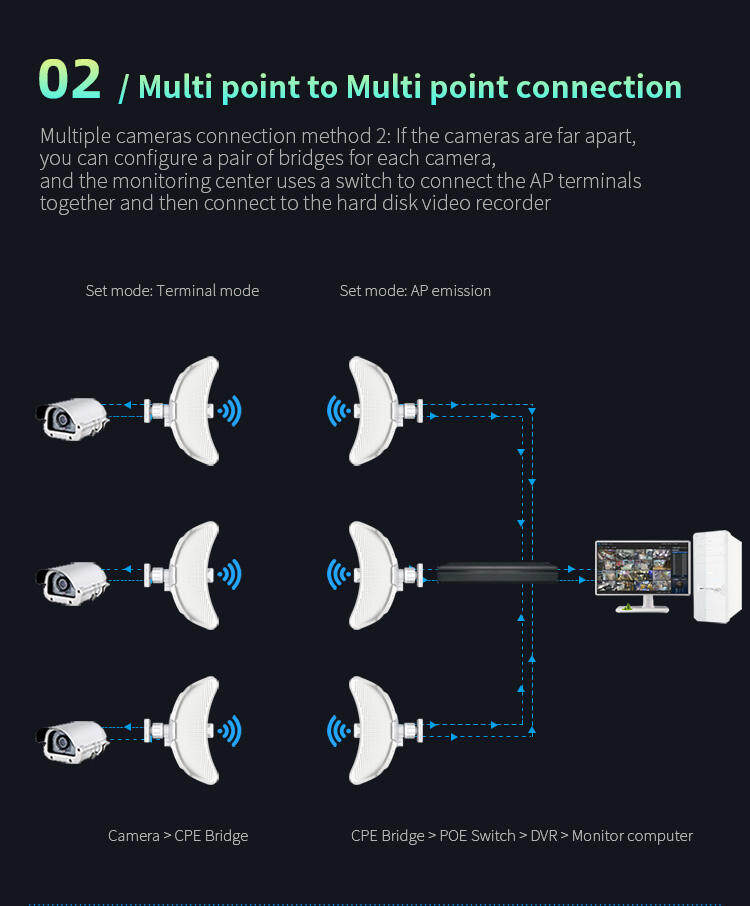 02 / Multi point to Multi point connection

Multiple cameras connection method 2: If the cameras are far apart, you can configure a pair of bridges for each camera, and the monitoring center uses a switch to connect the AP terminals together and then connect to the hard disk video recorder

Set mode: Terminal mode

Set mode: AP emission

Camera > CPE Bridge

CPE Bridge > POE Switch > DVR > Monitor computer