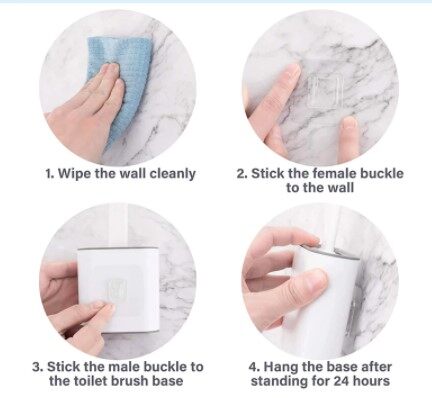 1. Wipe the wall cleanly

2. Stick the female buckle to the wall

3. Stick the male buckle to the toilet brush base

4. Hang the base after standing for 24 hours