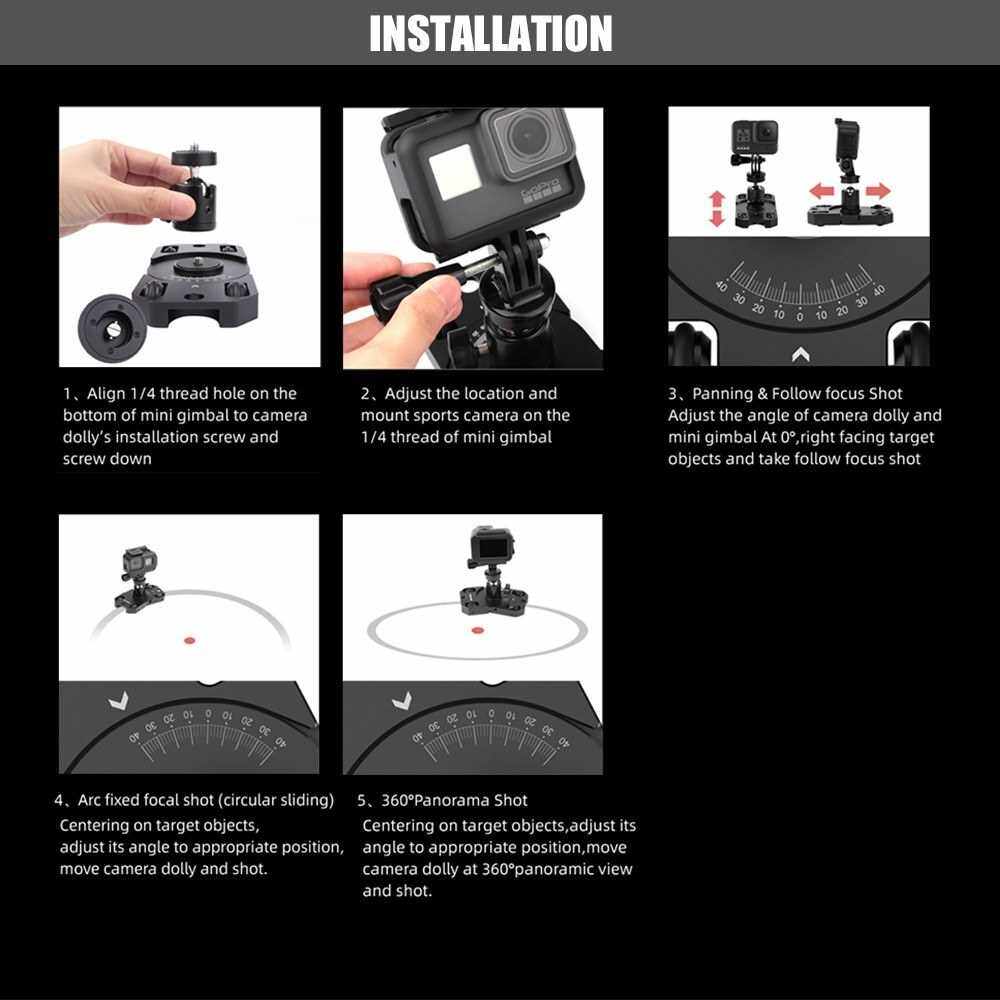 INSTALLATION

GoPro

40 30 20 10 0 10 20 30 40

1、Align 1/4 thread hole on the bottom of mini gimbal to camera dolly's installation screw and screw down

2、Adjust the location and mount sports camera on the 1/4 thread of mini gimbal

3、Panning & Follow focus Shot
Adjust the angle of camera dolly and mini gimbal At 0°,right facing target objects and take follow focus shot

40 30 20 10 0 10 20 30 40

40 30 20 10 0 10 20 30 40

4、Arc fixed focal shot (circular sliding)
Centering on target objects, adjust its angle to appropriate position, move camera dolly and shot.

5、360°Panorama Shot
Centering on target objects,adjust its angle to appropriate position,move camera dolly at 360°panoramic view and shot.