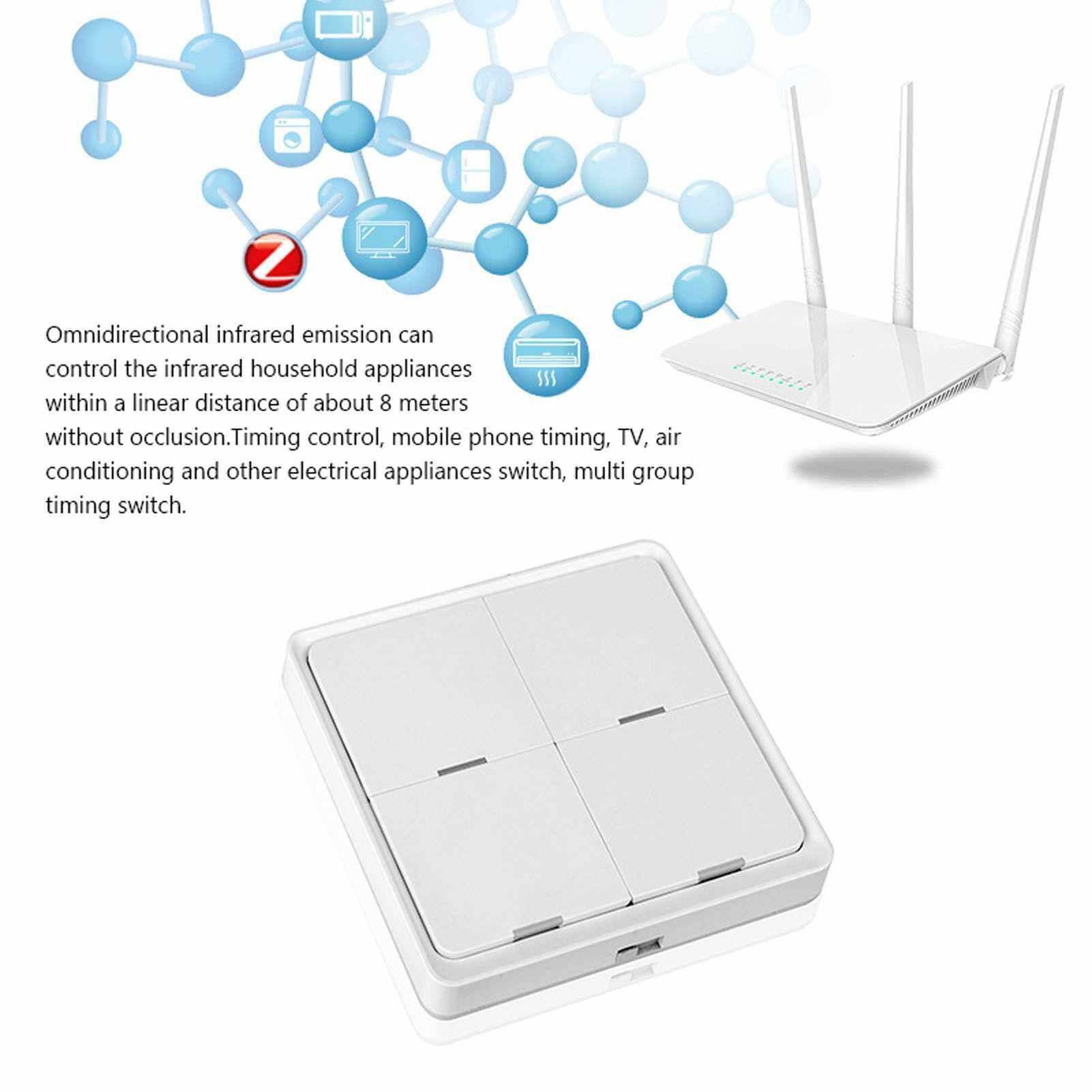 Omnidirectional infrared emission can control the infrared household appliances within a linear distance of about 8 meters without occlusion.Timing control, mobile phone timing, TV, air conditioning and other electrical appliances switch, multi group timing switch.