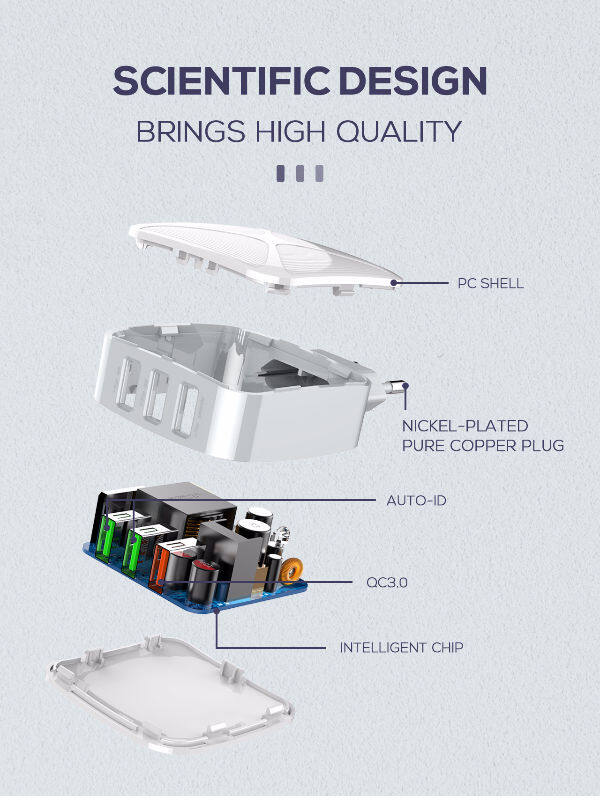 SCIENTIFIC DESIGN

BRINGS HIGH QUALITY

PC SHELL

NICKEL-PLATED PURE COPPER PLUG

AUTO-ID

QC3.0

INTELLIGENT CHIP