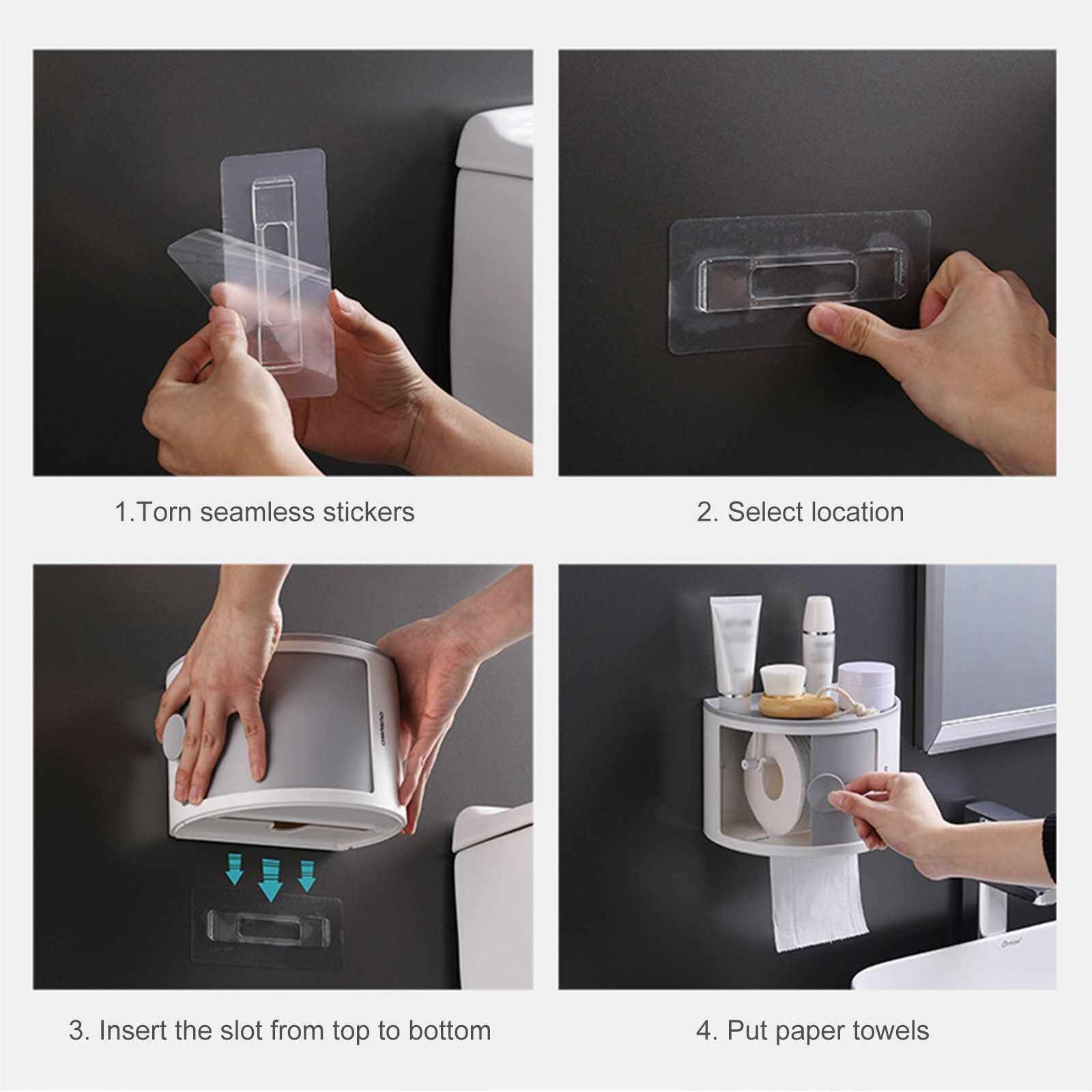 1.Torn seamless stickers

2. Select location

3. Insert the slot from top to bottom

4. Put paper towels