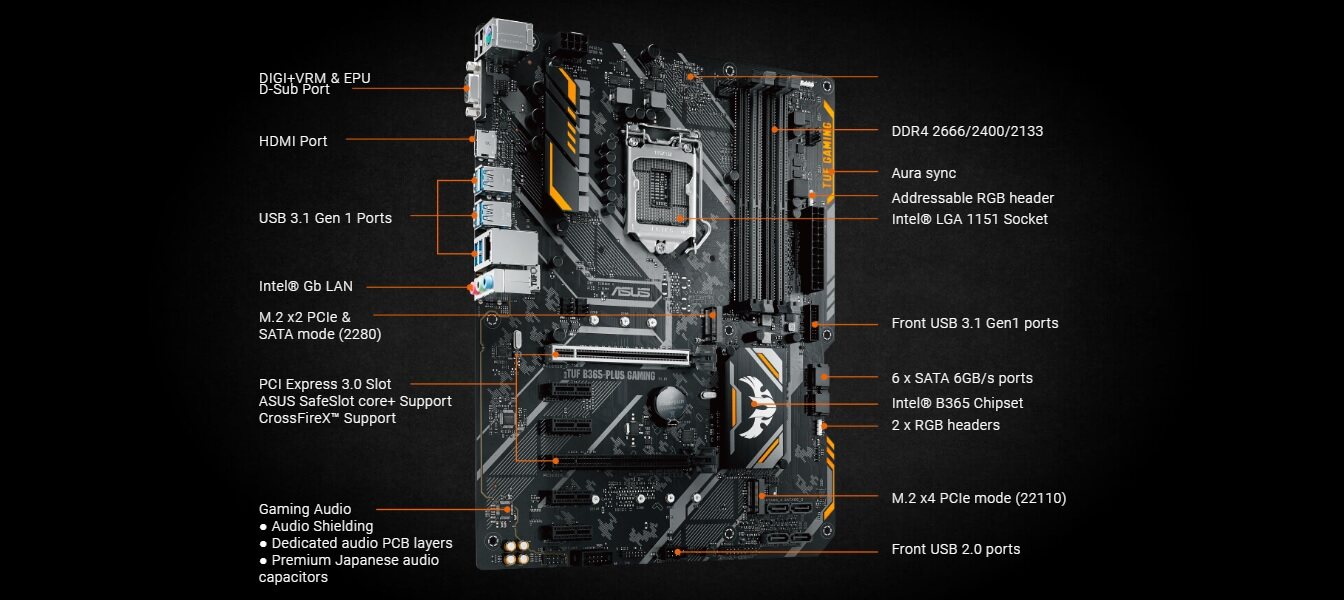 DIGI+VRM & EPU
D-Sub Port

HDMI Port

USB 3.1 Gen 1 Ports

Intel® Gb LAN

M.2 x2 PCIe & SATA mode (2280)

PCI Express 3.0 Slot
ASUS SafeSlot core+ Support
CrossFireX™ Support

Gaming Audio
● Audio Shielding
● Dedicated audio PCB layers
● Premium Japanese audio capacitors

DDR4 2666/2400/2133

Aura sync

Addressable RGB header

Intel® LGA 1151 Socket

Front USB 3.1 Gen1 ports

6 x SATA 6GB/s ports

Intel® B365 Chipset

2 x RGB headers

M.2 x4 PCIe mode (22110)

Front USB 2.0 ports

TUF GAMING

ASUS

TUF B365-PLUS GAMING