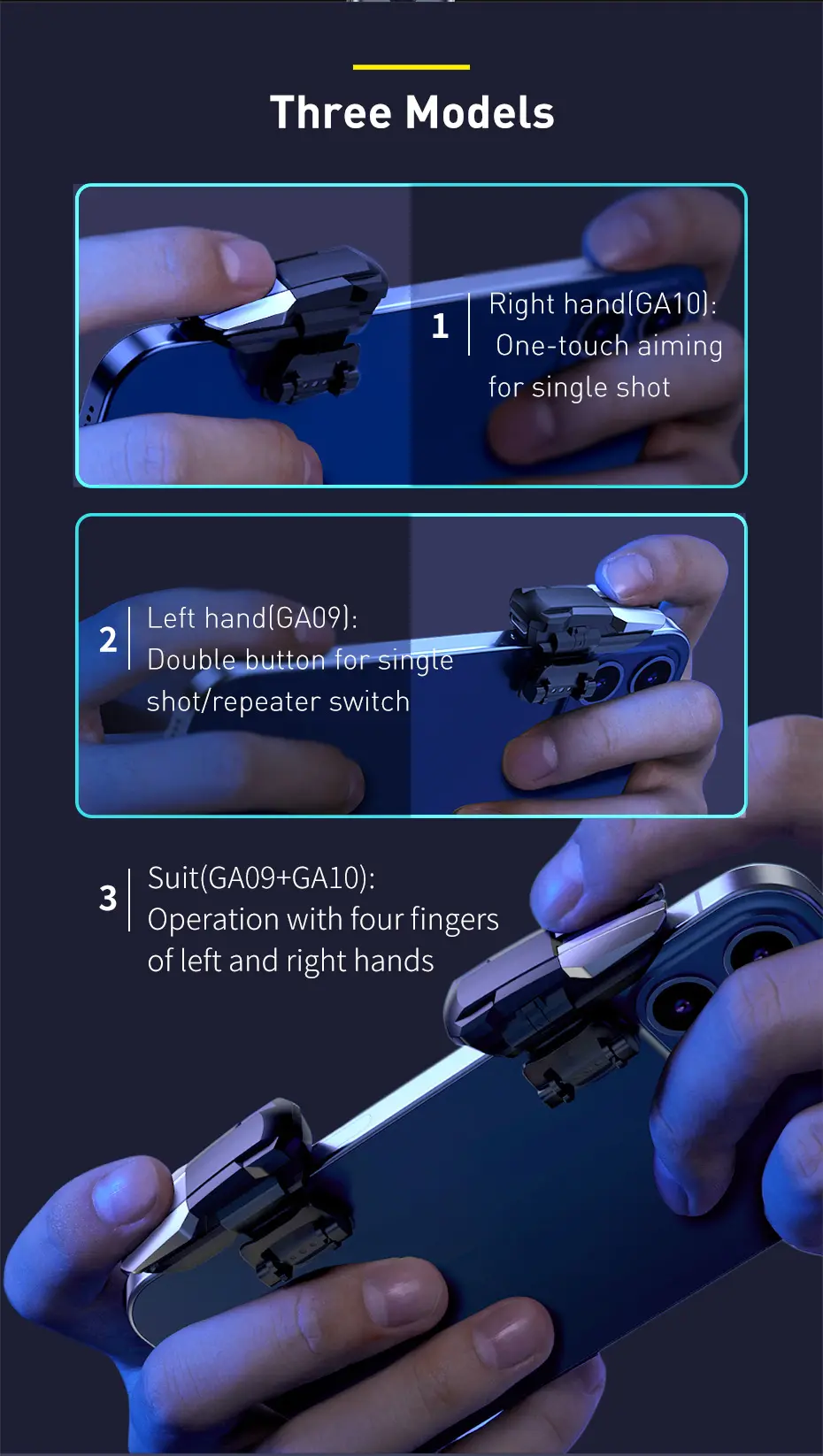 Three Models

1 Right hand(GA10): One-touch aiming for single shot

2 Left hand(GA09): Double button for single shot/repeater switch

3 Suit(GA09+GA10): Operation with four fingers of left and right hands