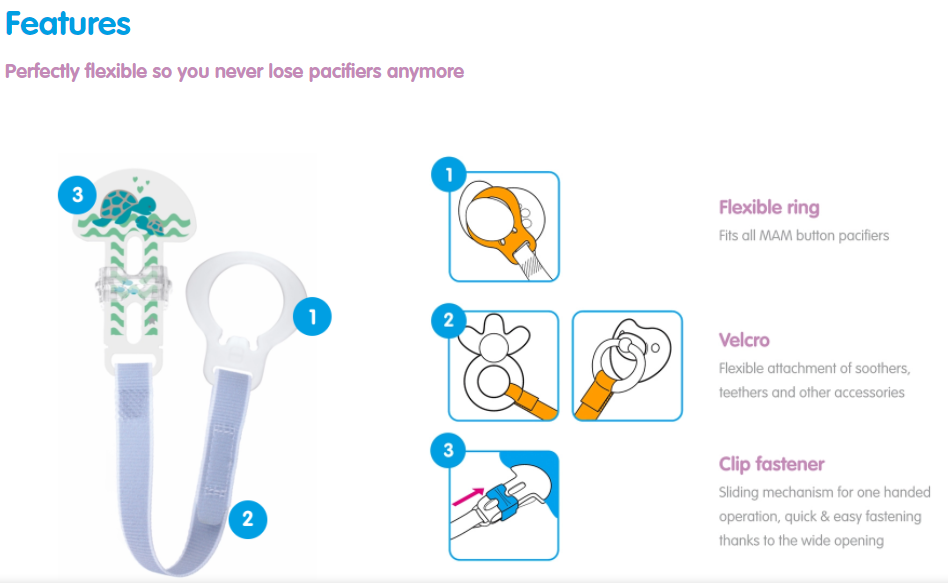 Features

Perfectly flexible so you never lose pacifiers anymore

3

1

2

1

Flexible ring

Fits all MAM button pacifiers

2

Velcro

Flexible attachment of soothers, teethers and other accessories

3

Clip fastener

Sliding mechanism for one handed operation, quick & easy fastening thanks to the wide opening