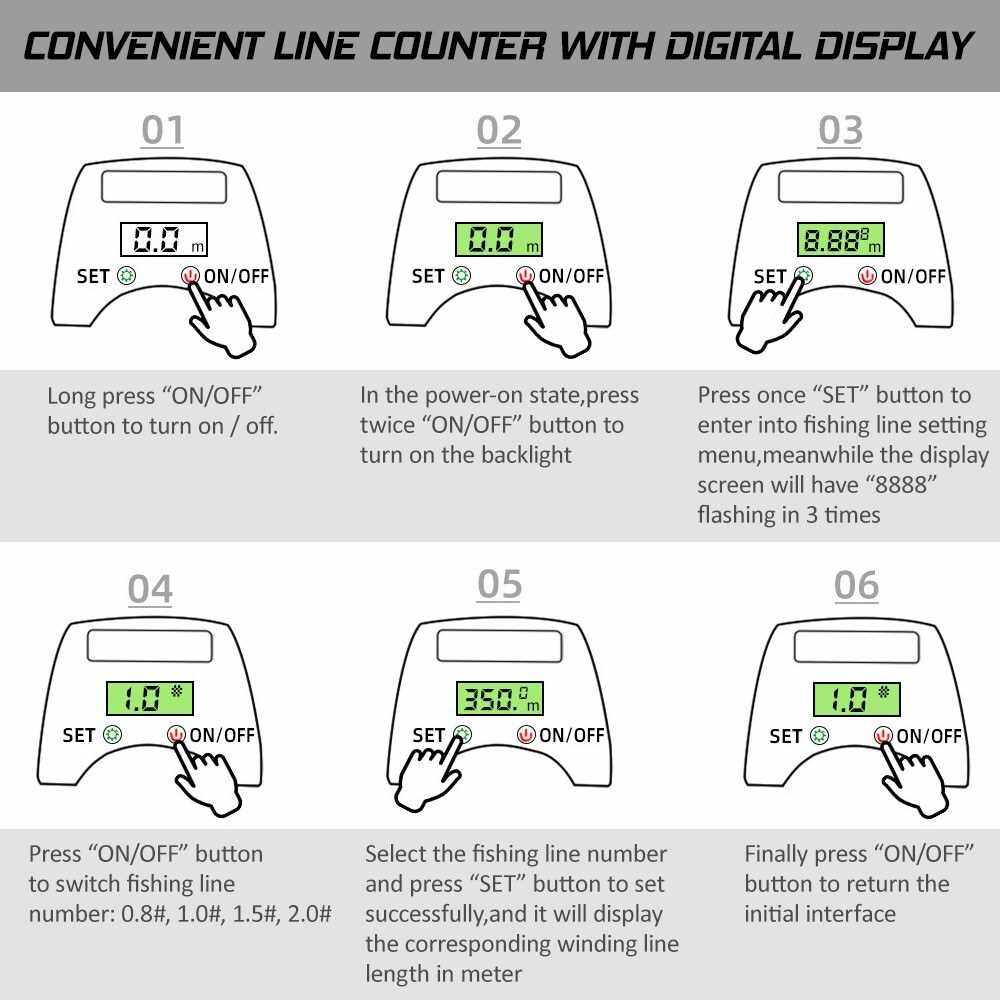 CONVENIENT LINE COUNTER WITH DIGITAL DISPLAY

01

0.0 m

SET ON/OFF

Long press “ON/OFF” button to turn on / off.

02

0.0 m

SET ON/OFF

In the power-on state,press twice “ON/OFF” button to turn on the backlight

03

8.88 8 m

SET ON/OFF

Press once “SET” button to enter into fishing line setting menu,meanwhile the display screen will have “8888” flashing in 3 times

04

1.0 #

SET ON/OFF

Press “ON/OFF” button to switch fishing line number: 0.8#, 1.0#, 1.5#, 2.0#

05

350.0 m

SET ON/OFF

Select the fishing line number and press “SET” button to set successfully,and it will display the corresponding winding line length in meter

06

1.0 #

SET ON/OFF

Finally press “ON/OFF” button to return the initial interface