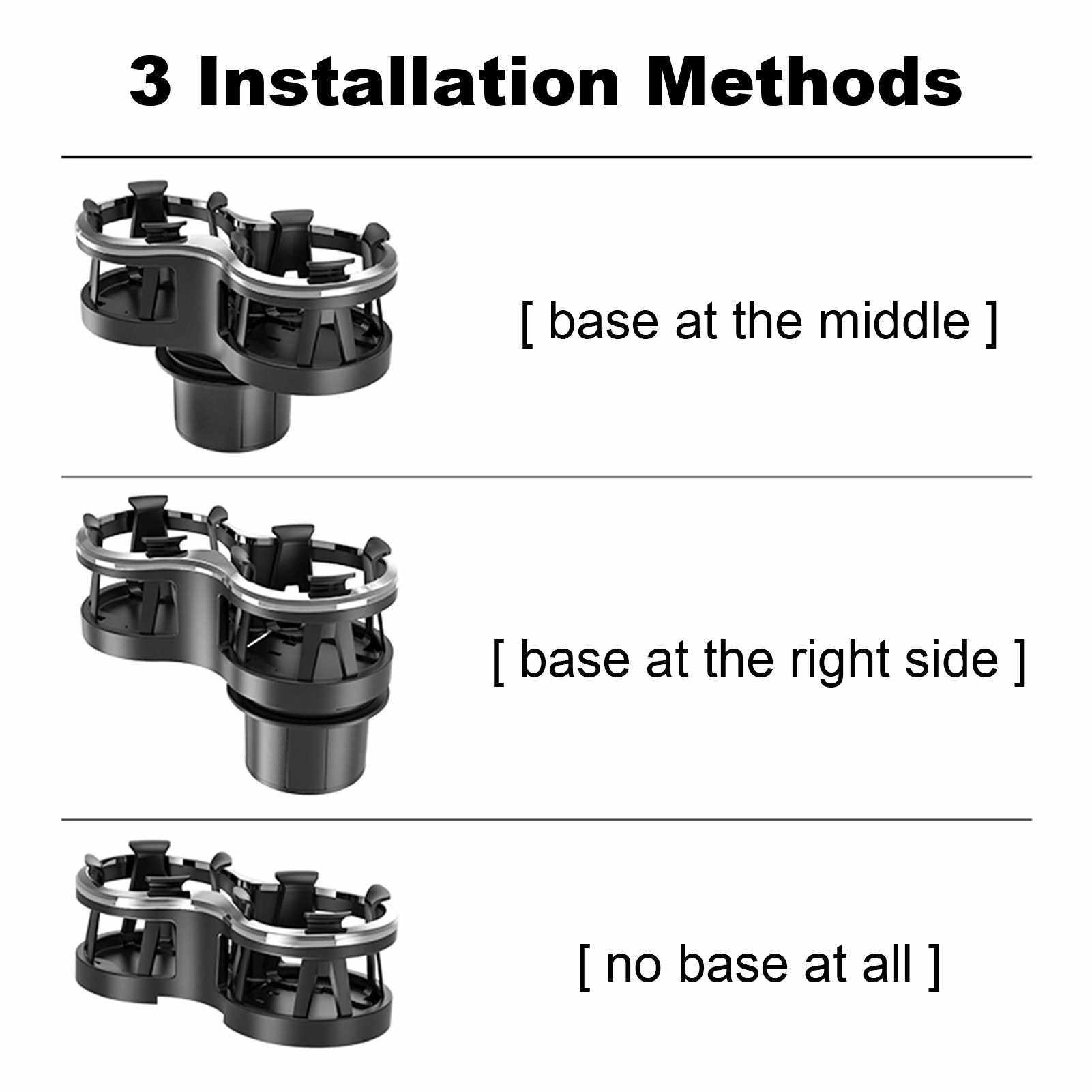 3 Installation Methods

[ base at the middle ]

[ base at the right side ]

[ no base at all ]