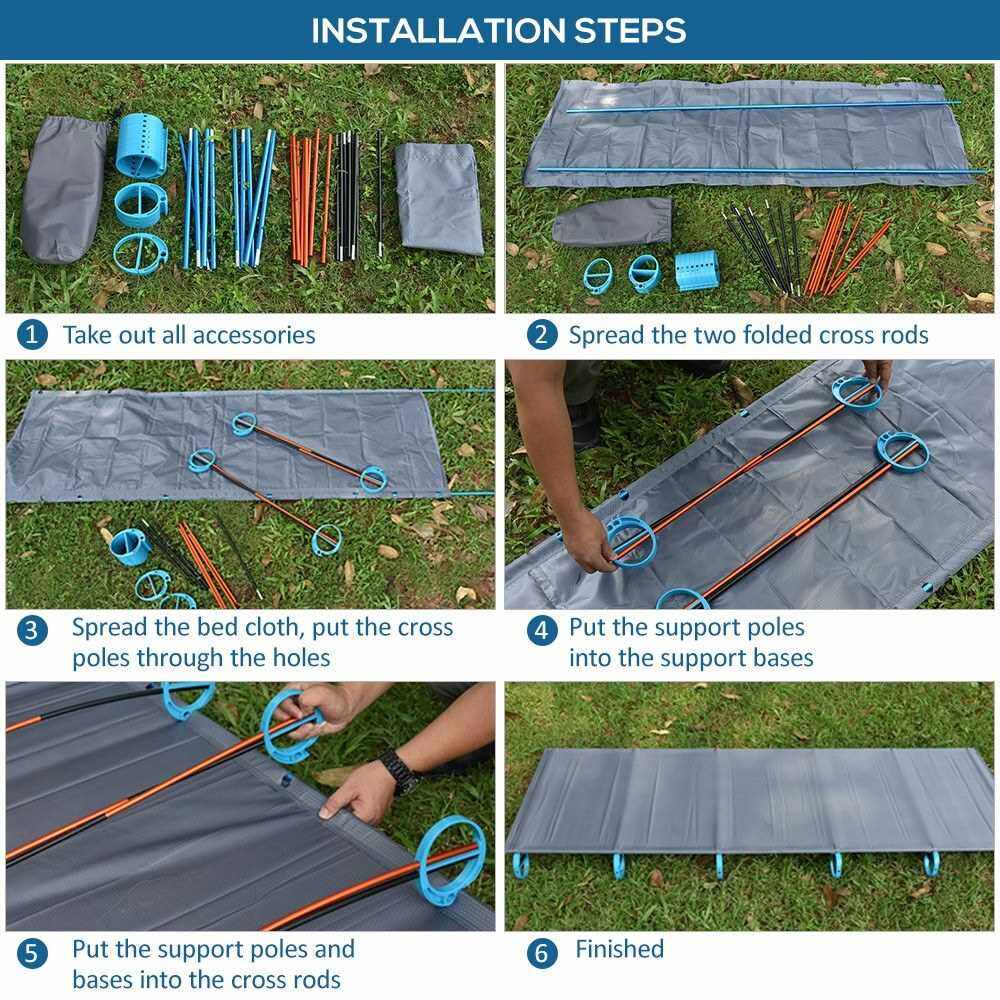 INSTALLATION STEPS

1 Take out all accessories

2 Spread the two folded cross rods

3 Spread the bed cloth, put the cross poles through the holes

4 Put the support poles into the support bases

5 Put the support poles and bases into the cross rods

6 Finished