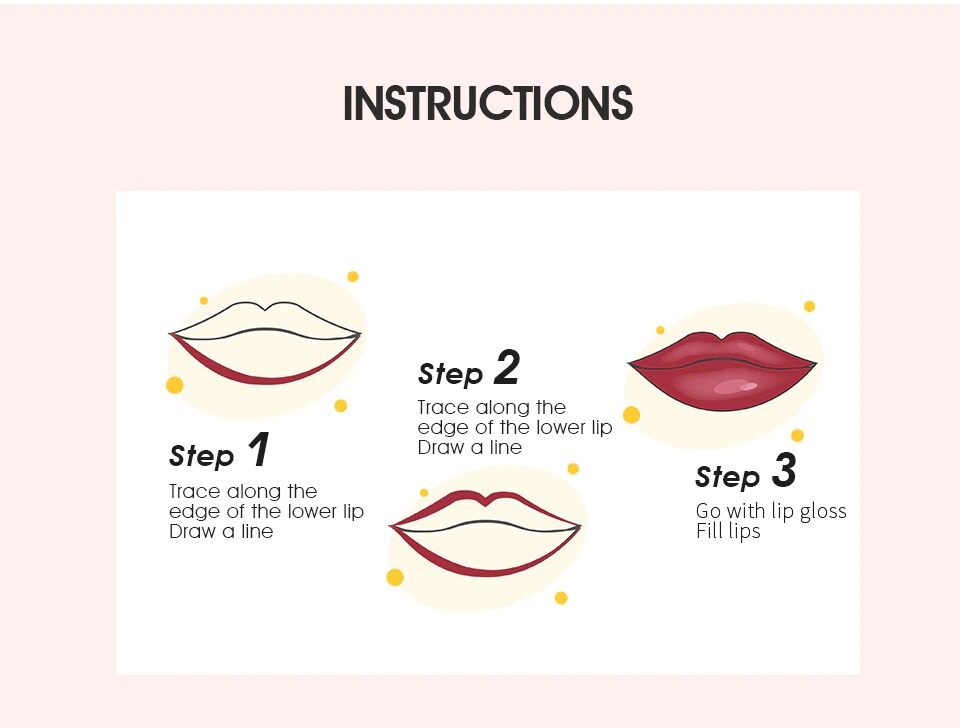 INSTRUCTIONS

Step 1
Trace along the edge of the lower lip
Draw a line

Step 2
Trace along the edge of the lower lip
Draw a line

Step 3
Go with lip gloss
Fill lips