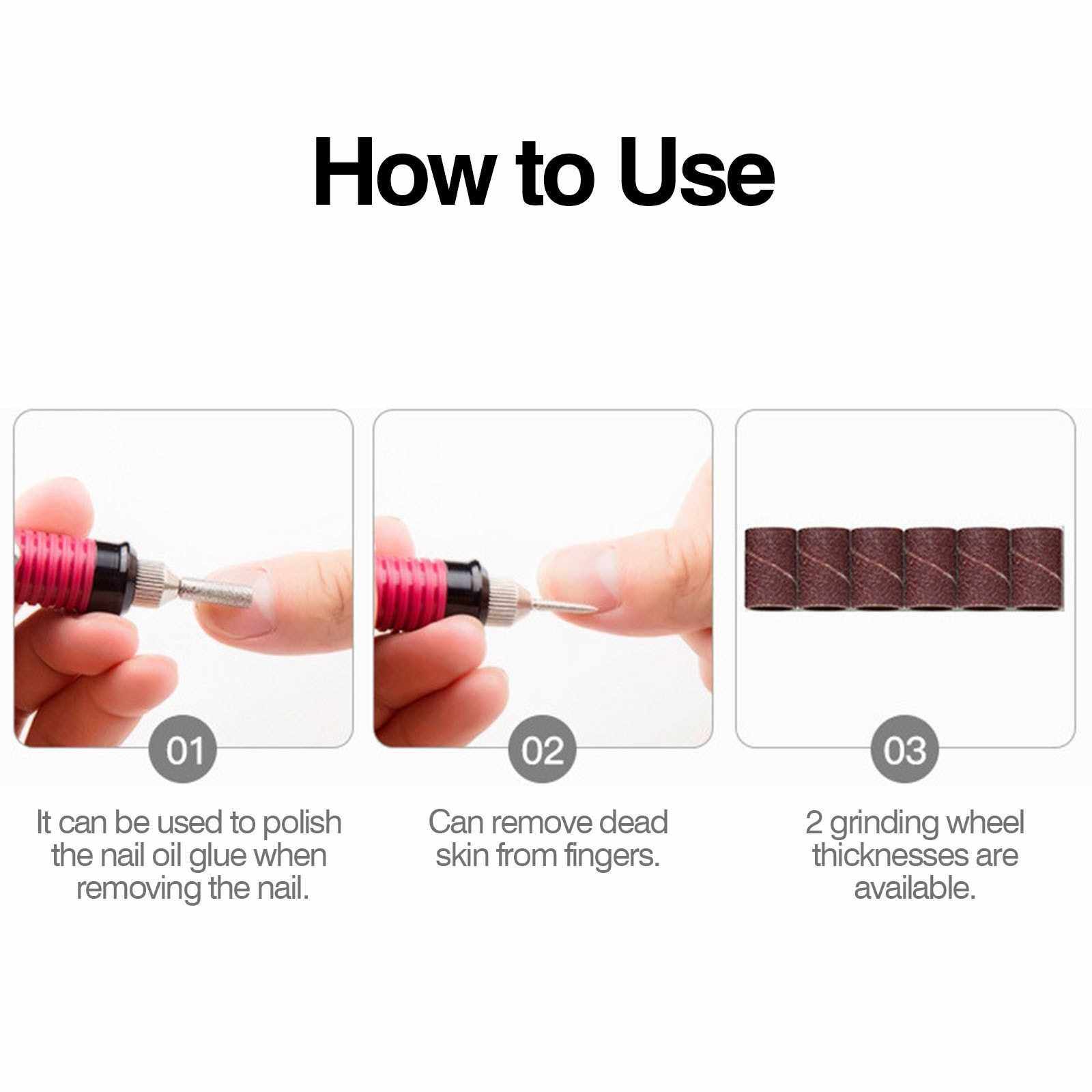 How to Use

01

It can be used to polish the nail oil glue when removing the nail.

02

Can remove dead skin from fingers.

03

2 grinding wheel thicknesses are available.