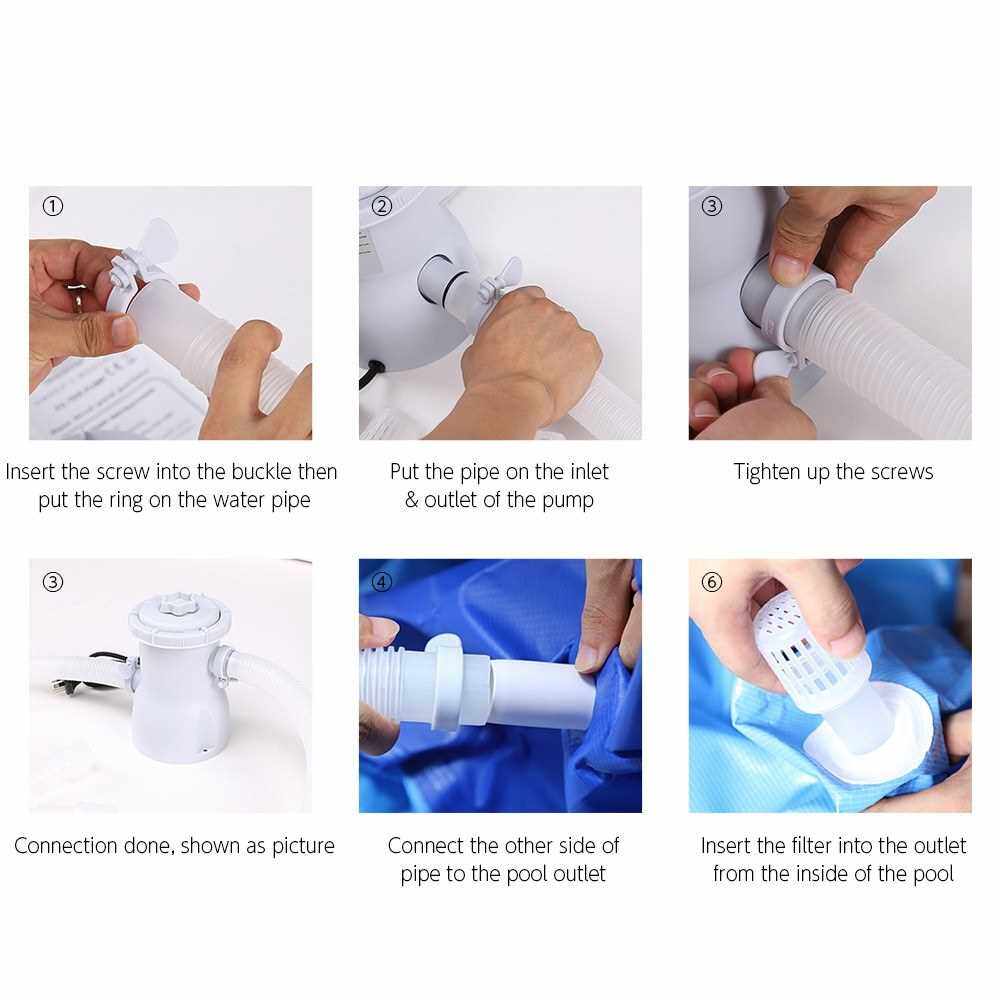 ①

Insert the screw into the buckle then put the ring on the water pipe

②

Put the pipe on the inlet & outlet of the pump

③

Tighten up the screws

③

Connection done, shown as picture

④

Connect the other side of pipe to the pool outlet

⑥

Insert the filter into the outlet from the inside of the pool