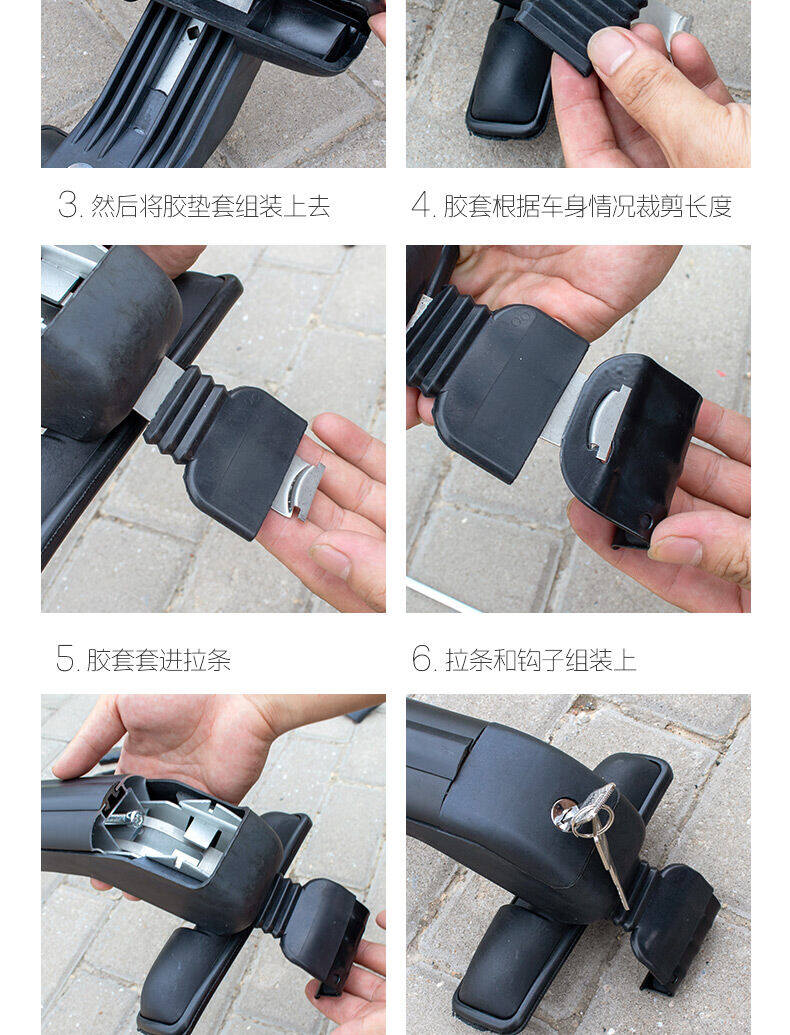 3. 然后将胶垫套组装上去

4. 胶套根据车身情况裁剪长度

5. 胶套套进拉条

6. 拉条和钩子组装上