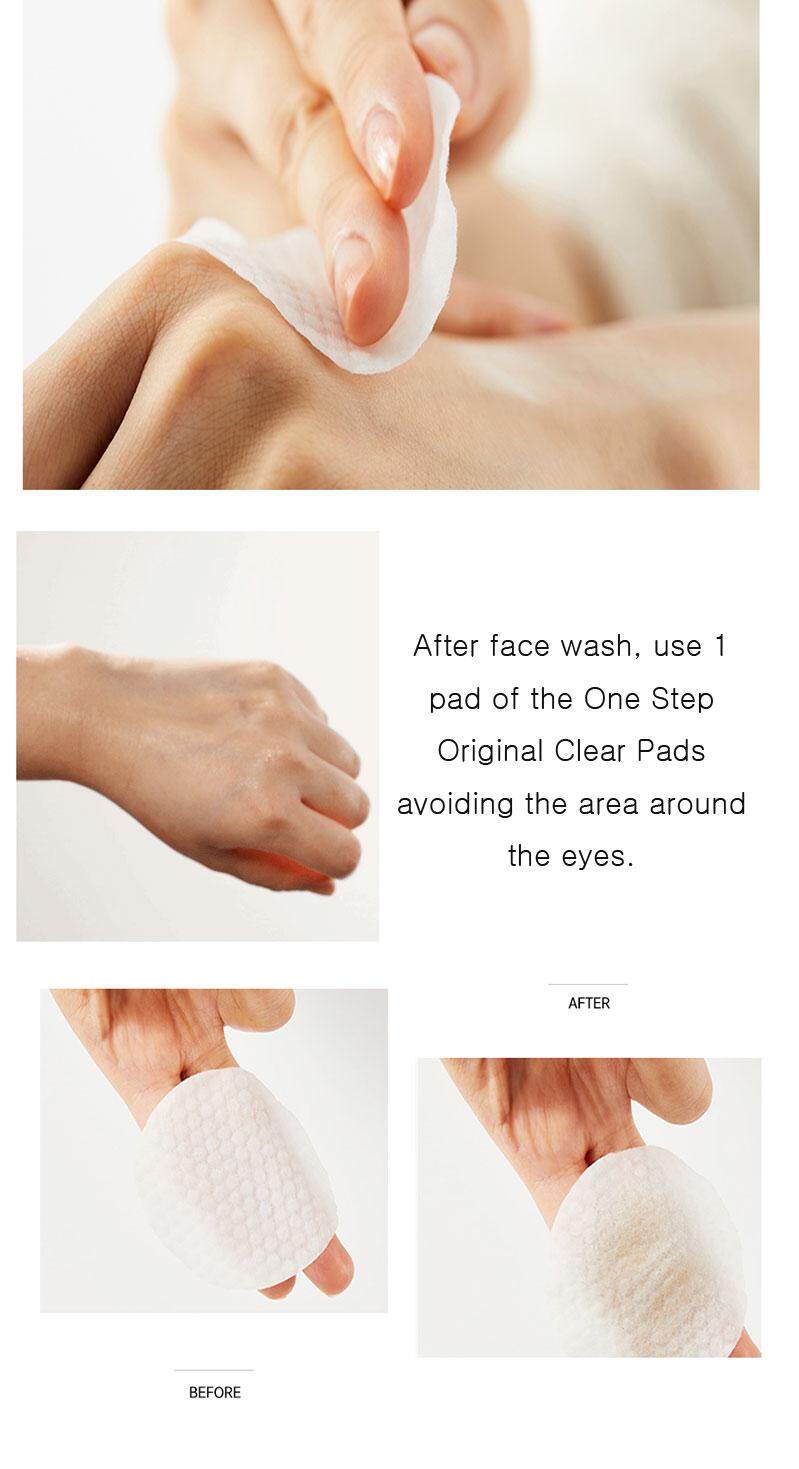 After face wash, use 1 pad of the One Step Original Clear Pads avoiding the area around the eyes.

AFTER

BEFORE