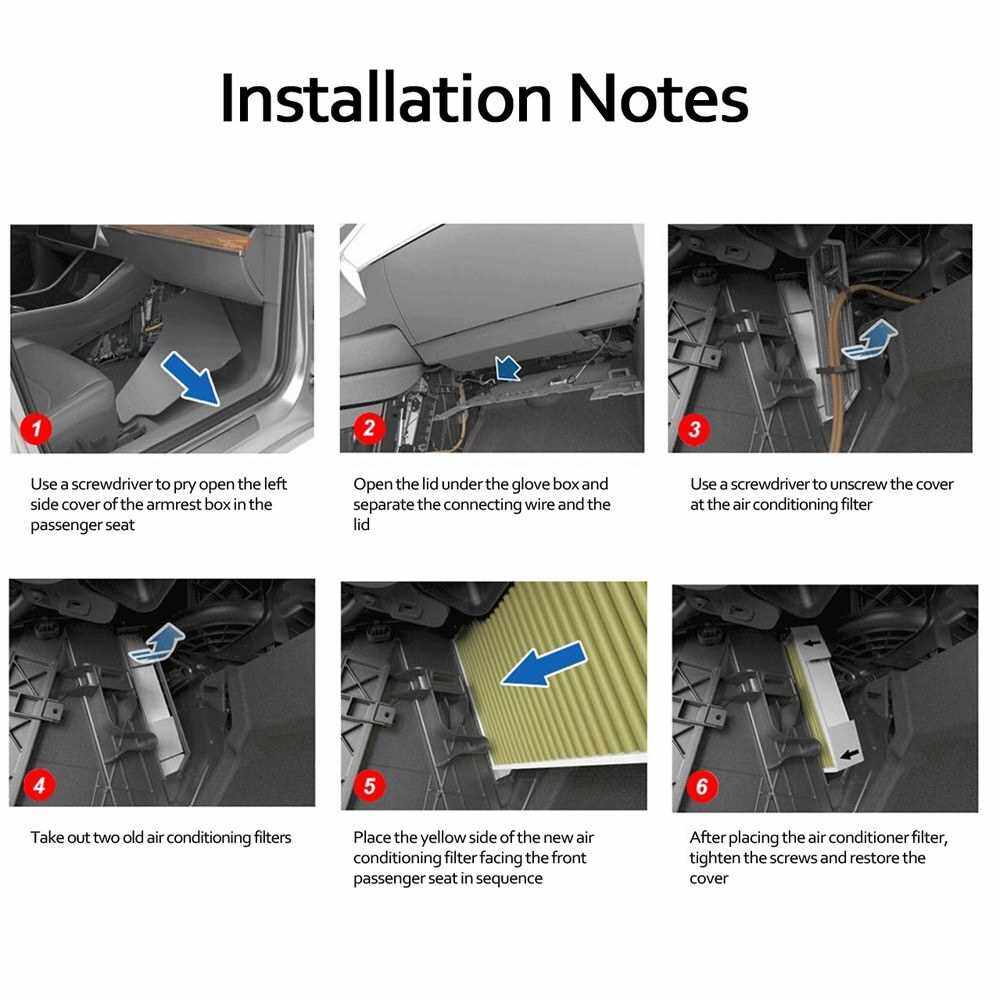 Installation Notes

1

Use a screwdriver to pry open the left side cover of the armrest box in the passenger seat

2

Open the lid under the glove box and separate the connecting wire and the lid

3

Use a screwdriver to unscrew the cover at the air conditioning filter

4

Take out two old air conditioning filters

5

Place the yellow side of the new air conditioning filter facing the front passenger seat in sequence

6

After placing the air conditioner filter, tighten the screws and restore the cover