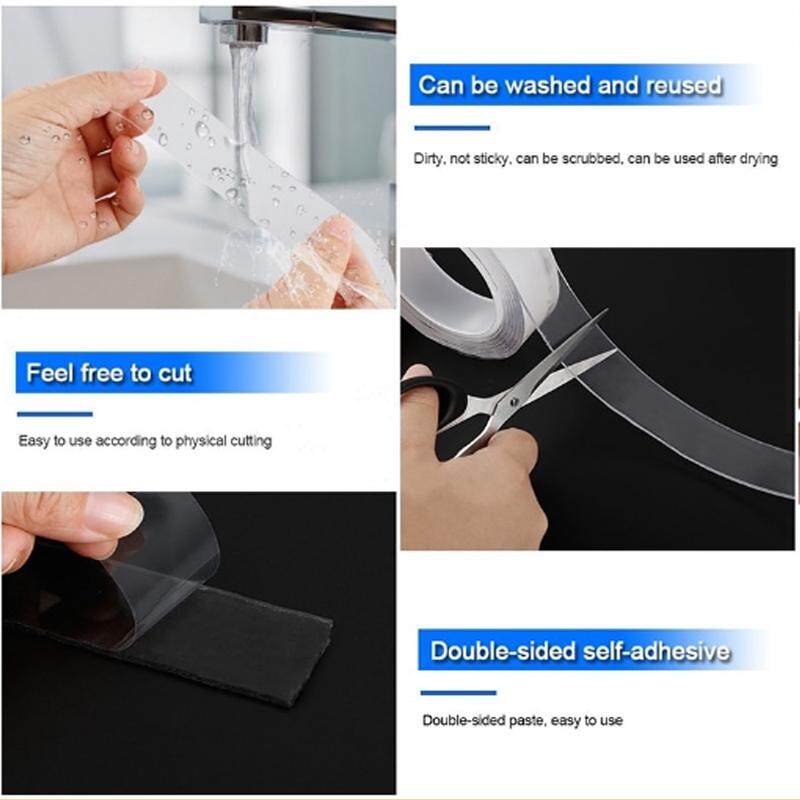 Can be washed and reused

Dirty, not sticky, can be scrubbed, can be used after drying

Feel free to cut

Easy to use according to physical cutting

Double-sided self-adhesive

Double-sided paste, easy to use