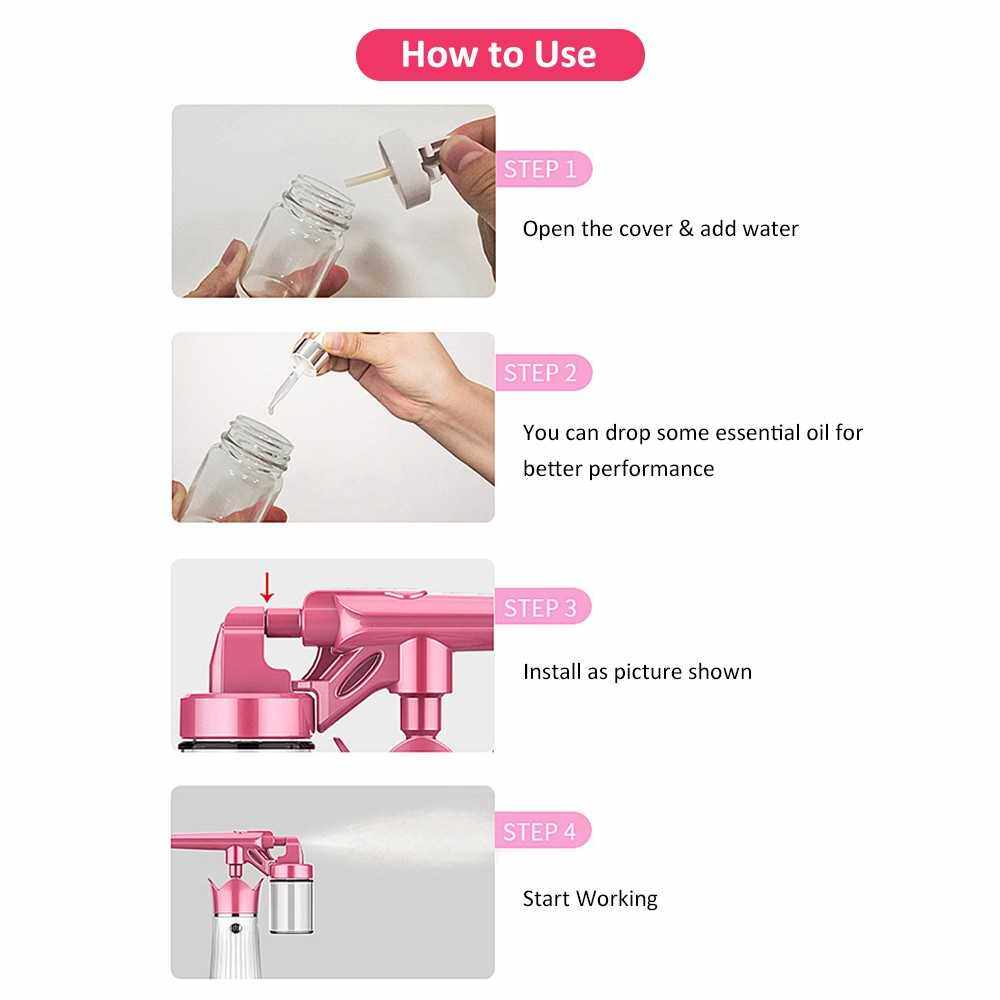 How to Use

STEP 1

Open the cover & add water

STEP 2

You can drop some essential oil for better performance

STEP 3

Install as picture shown

STEP 4

Start Working