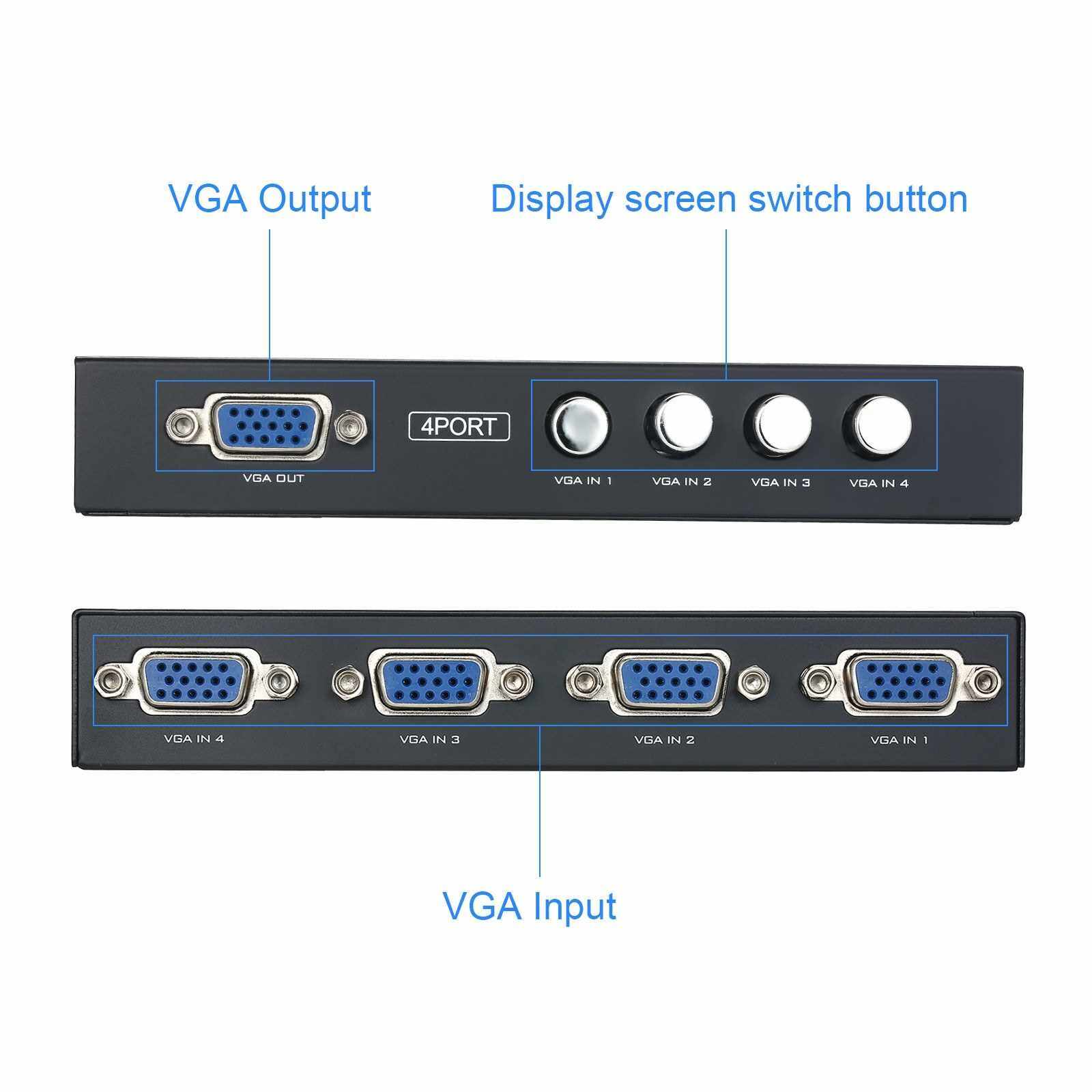 VGA Output

Display screen switch button

VGA OUT

4PORT

VGA IN 1

VGA IN 2

VGA IN 3

VGA IN 4

VGA IN 4

VGA IN 3

VGA IN 2

VGA IN 1

VGA Input