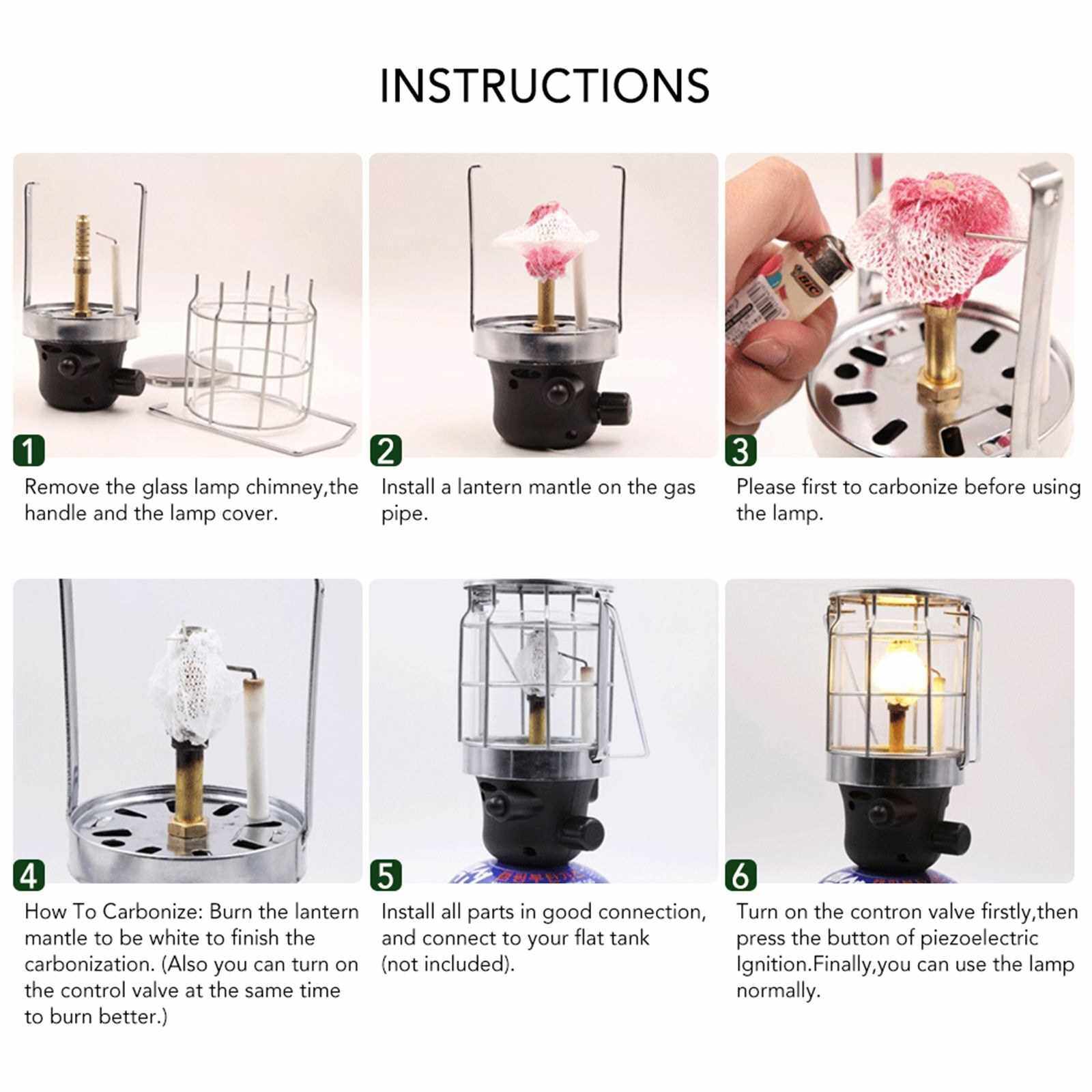 INSTRUCTIONS

1
Remove the glass lamp chimney,the handle and the lamp cover.

2
Install a lantern mantle on the gas pipe.

3
Please first to carbonize before using the lamp.

BIC

4
How To Carbonize: Burn the lantern mantle to be white to finish the carbonization. (Also you can turn on the control valve at the same time to burn better.)

5
Install all parts in good connection, and connect to your flat tank (not included).

6
Turn on the contron valve firstly,then press the button of piezoelectric Ignition.Finally,you can use the lamp normally.