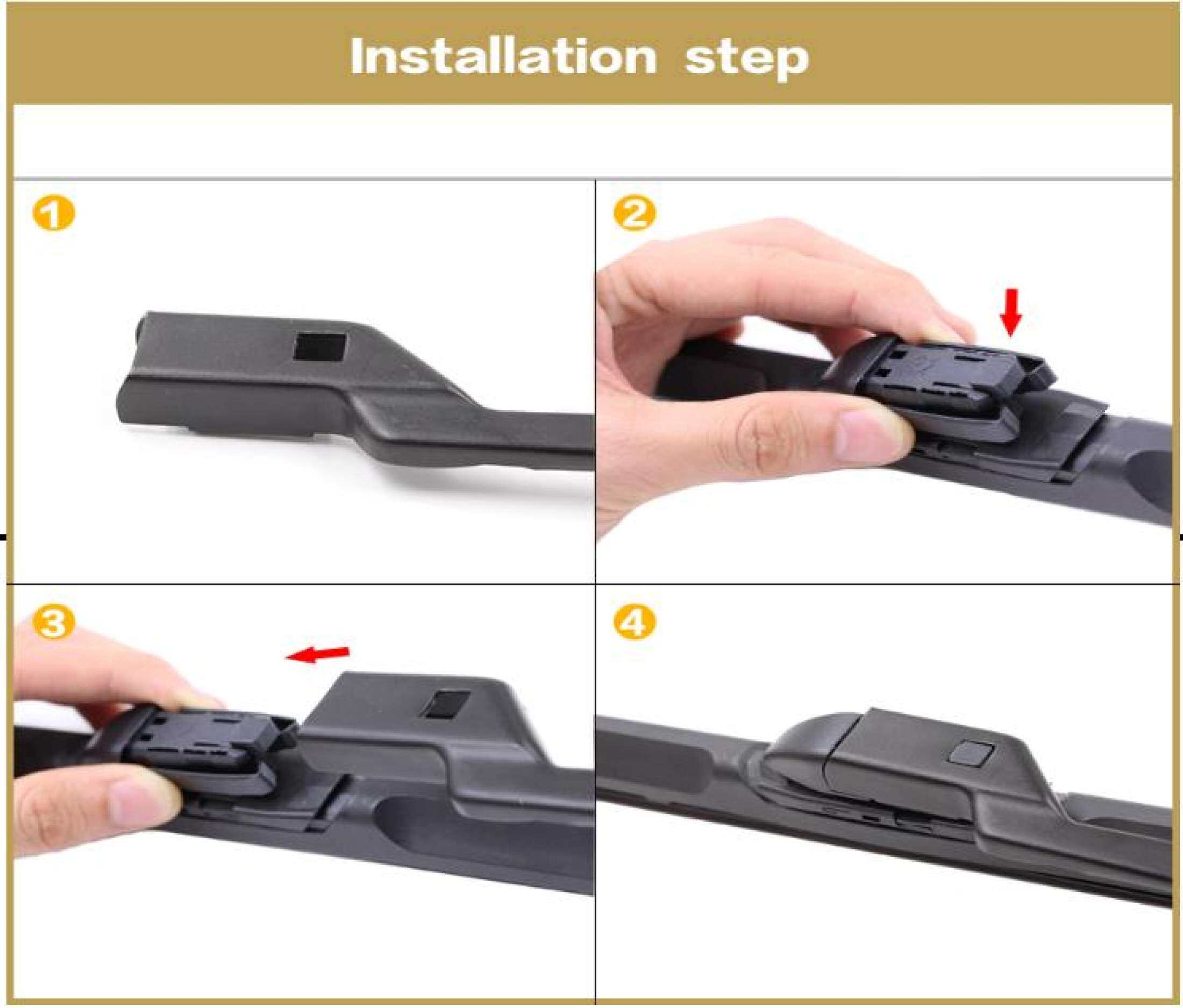 Installation step

1

2

3

4