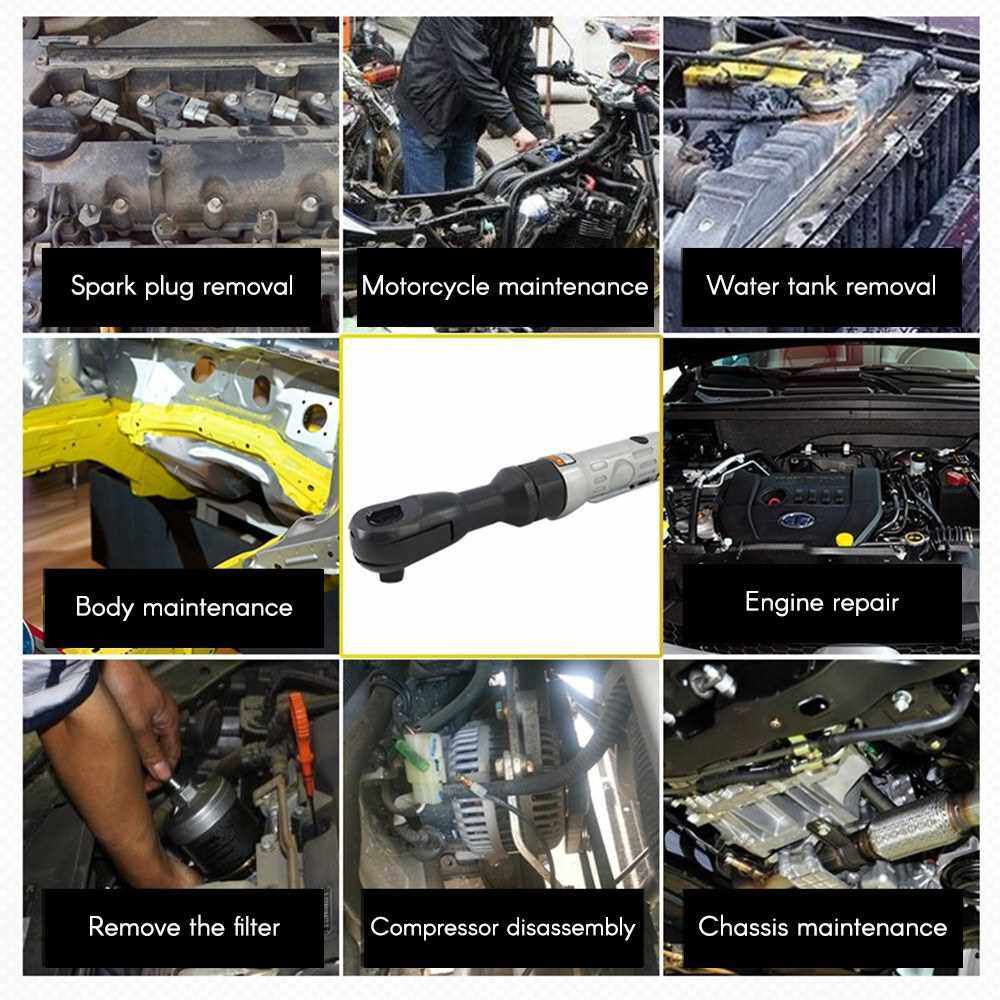 Spark plug removal

Motorcycle maintenance

Water tank removal

Body maintenance

Engine repair

Remove the filter

Compressor disassembly

Chassis maintenance