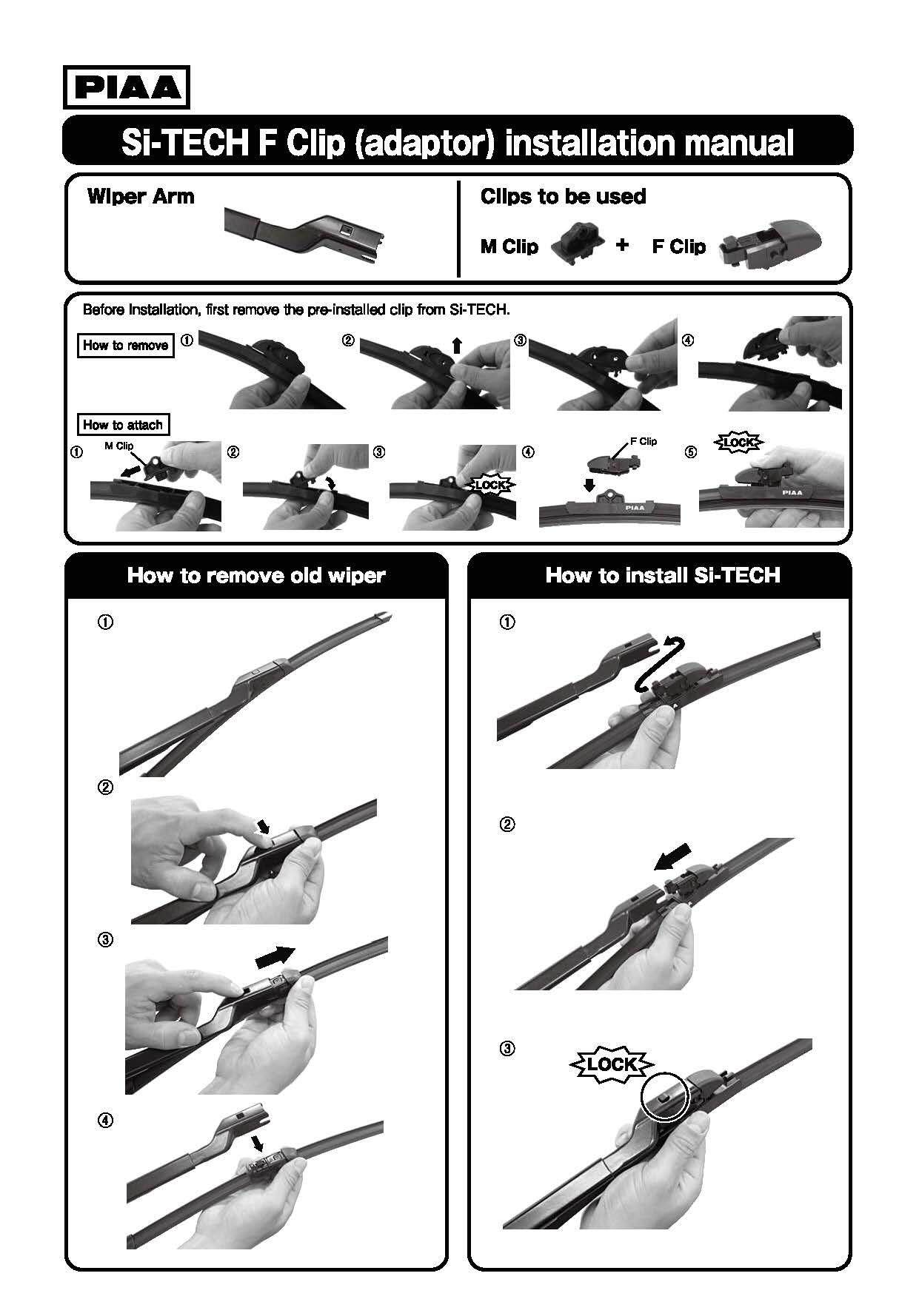 PIAA

Si-TECH F Clip (adaptor) installation manual

Wiper Arm

Clips to be used

M Clip + F Clip

Before Installation, first remove the pre-installed clip from Si-TECH.

How to remove ① ② ③ ④

How to attach

① M Clip ② ③ LOCK ④ F Clip PIAA ⑤ LOCK PIAA

How to remove old wiper

①

②

③

④

How to install Si-TECH

①

②

③ LOCK