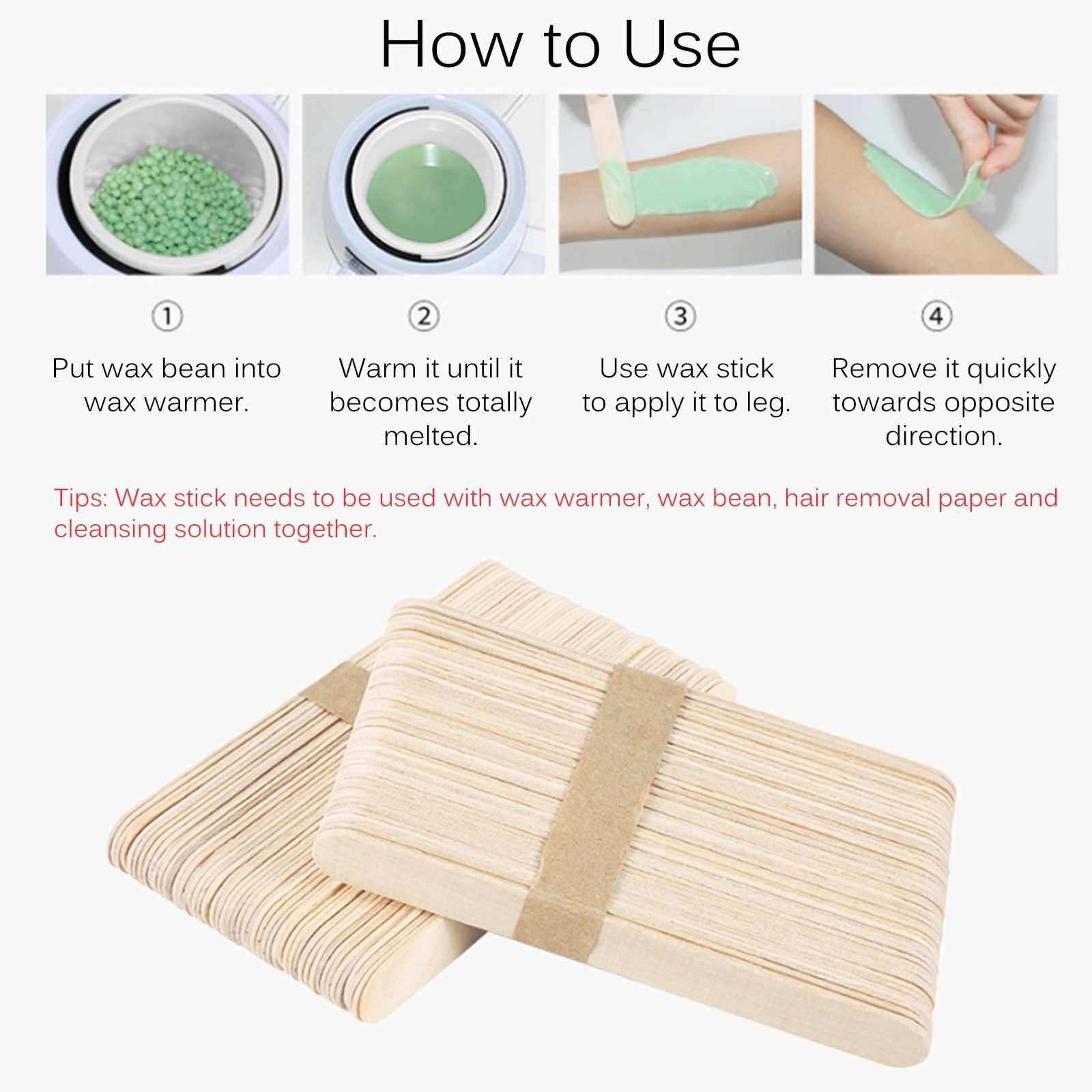 How to Use

①
Put wax bean into wax warmer.

②
Warm it until it becomes totally melted.

③
Use wax stick to apply it to leg.

④
Remove it quickly towards opposite direction.

Tips: Wax stick needs to be used with wax warmer, wax bean, hair removal paper and cleansing solution together.