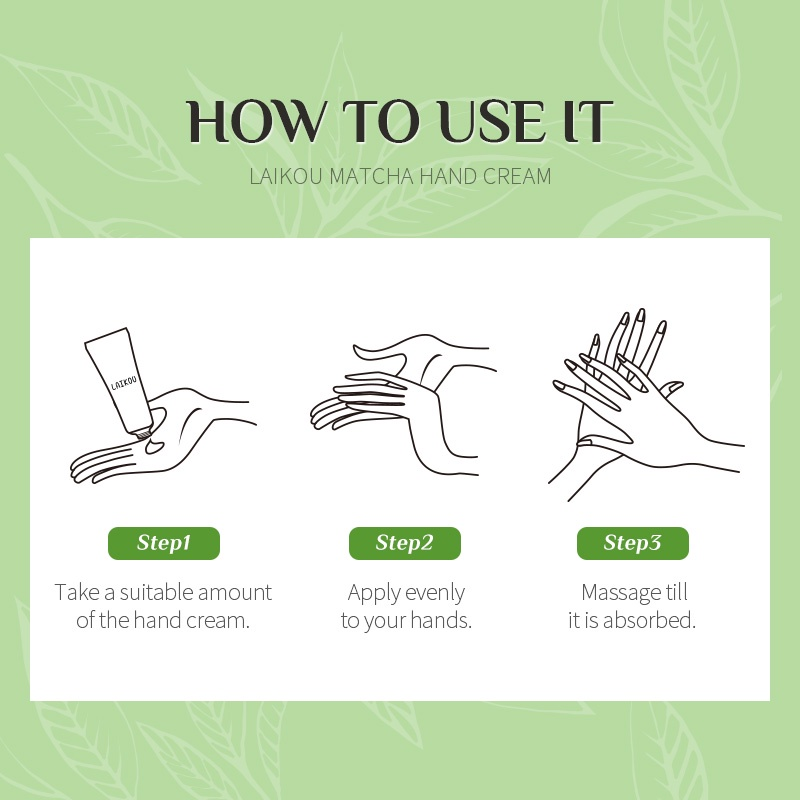 HOW TO USE IT

LAIKOU MATCHA HAND CREAM

LAIKOU

Step1

Take a suitable amount of the hand cream.

Step2

Apply evenly to your hands.

Step3

Massage till it is absorbed.