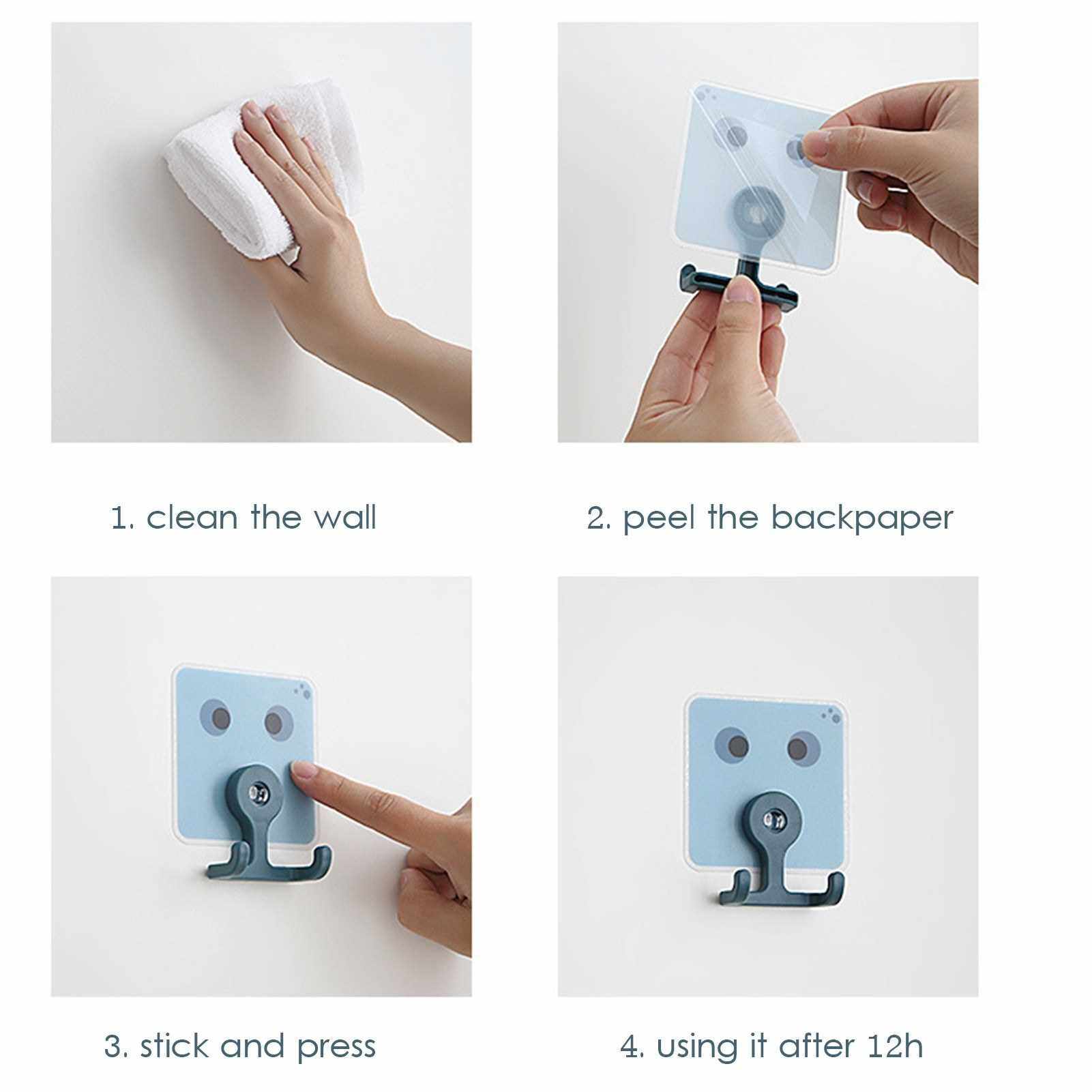 1. clean the wall

2. peel the backpaper

3. stick and press

4. using it after 12h