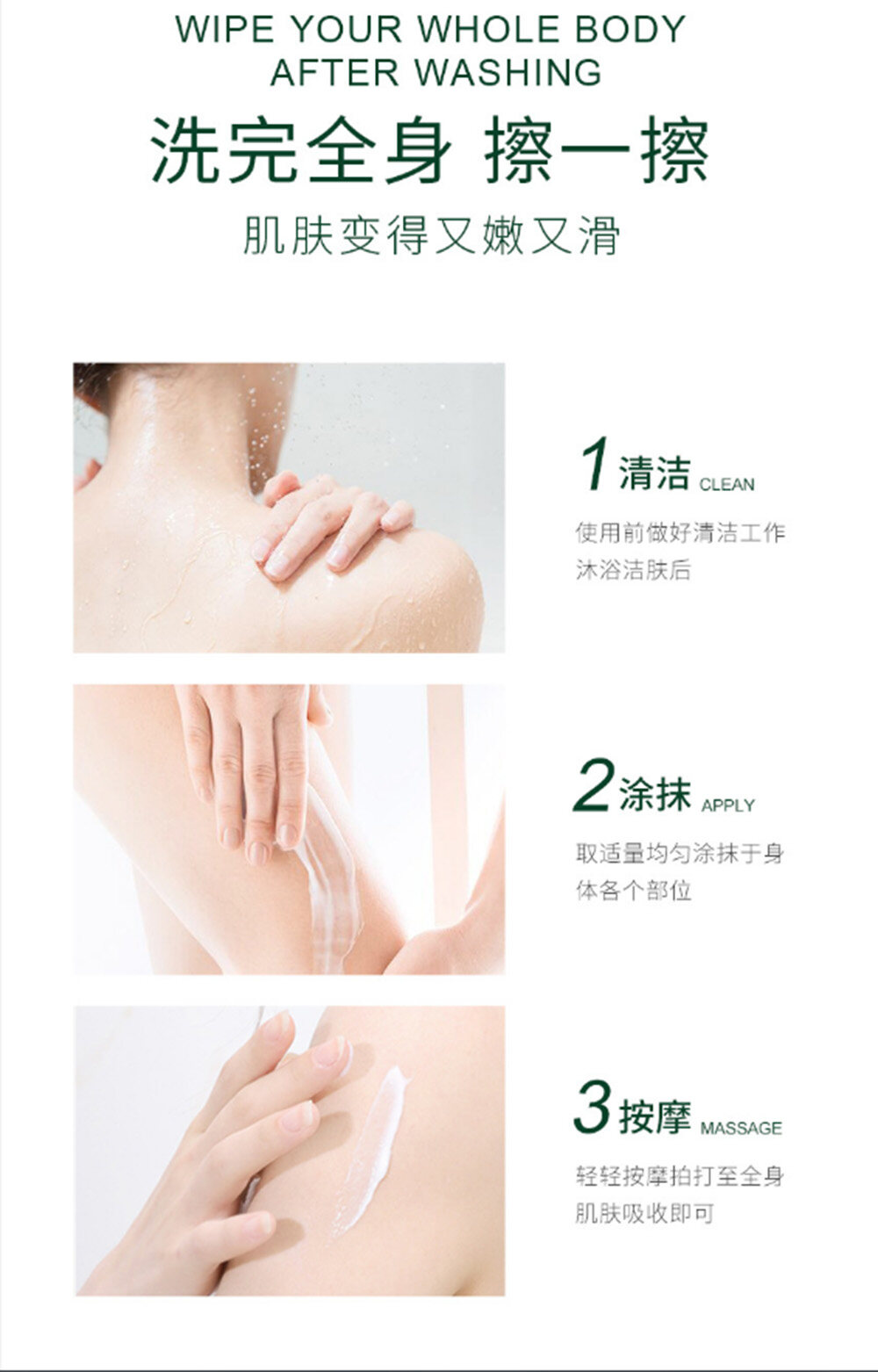 WIPE YOUR WHOLE BODY AFTER WASHING

洗完全身 擦一擦

肌肤变得又嫩又滑

1 清洁 CLEAN

使用前做好清洁工作 沐浴洁肤后

2 涂抹 APPLY

取适量均匀涂抹于身体各个部位

3 按摩 MASSAGE

轻轻按摩拍打至全身肌肤吸收即可