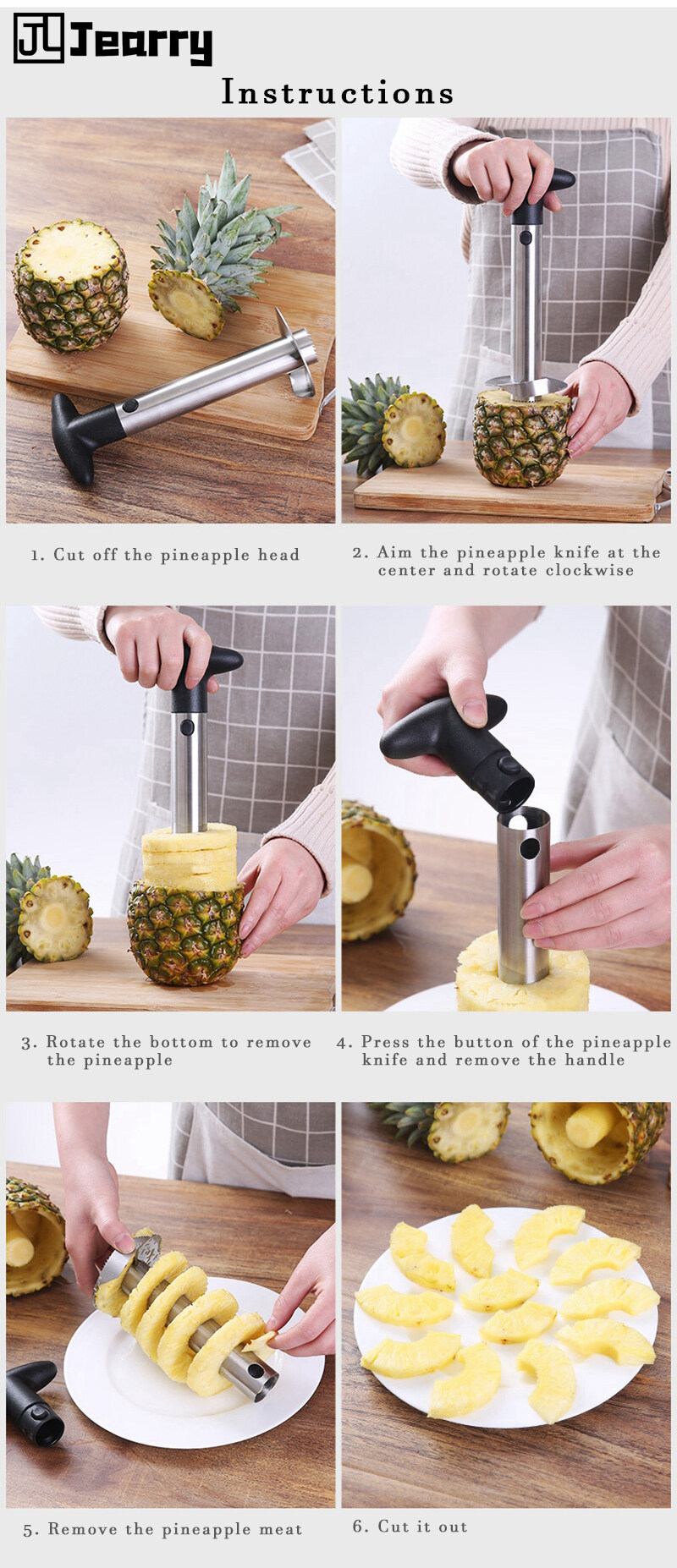 JL Jearry

Instructions

1. Cut off the pineapple head

2. Aim the pineapple knife at the center and rotate clockwise

3. Rotate the bottom to remove the pineapple

4. Press the button of the pineapple knife and remove the handle

5. Remove the pineapple meat

6. Cut it out