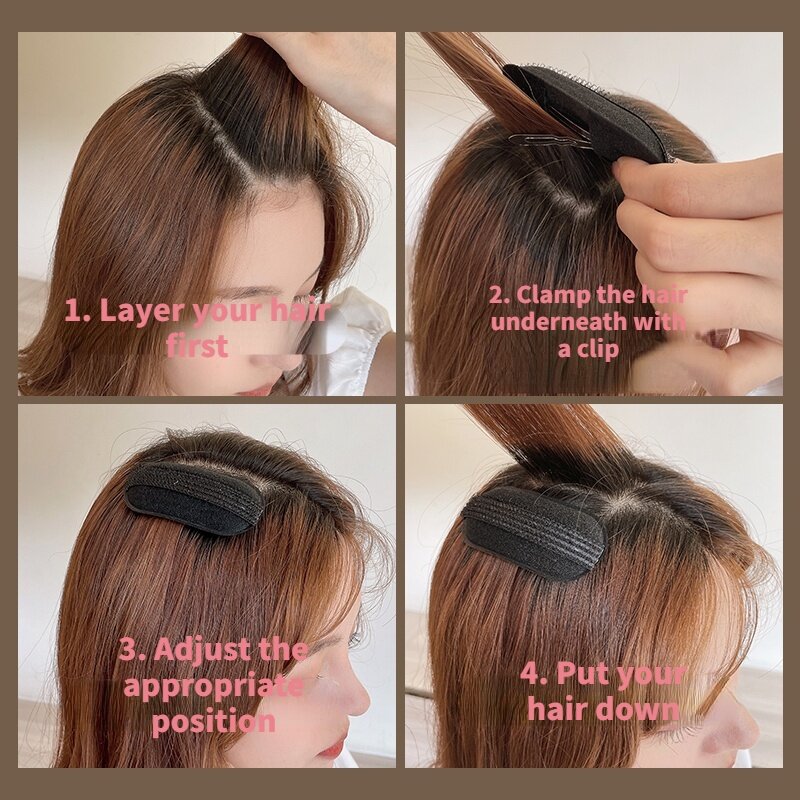 1. Layer your hair first

2. Clamp the hair underneath with a clip

3. Adjust the appropriate position

4. Put your hair down