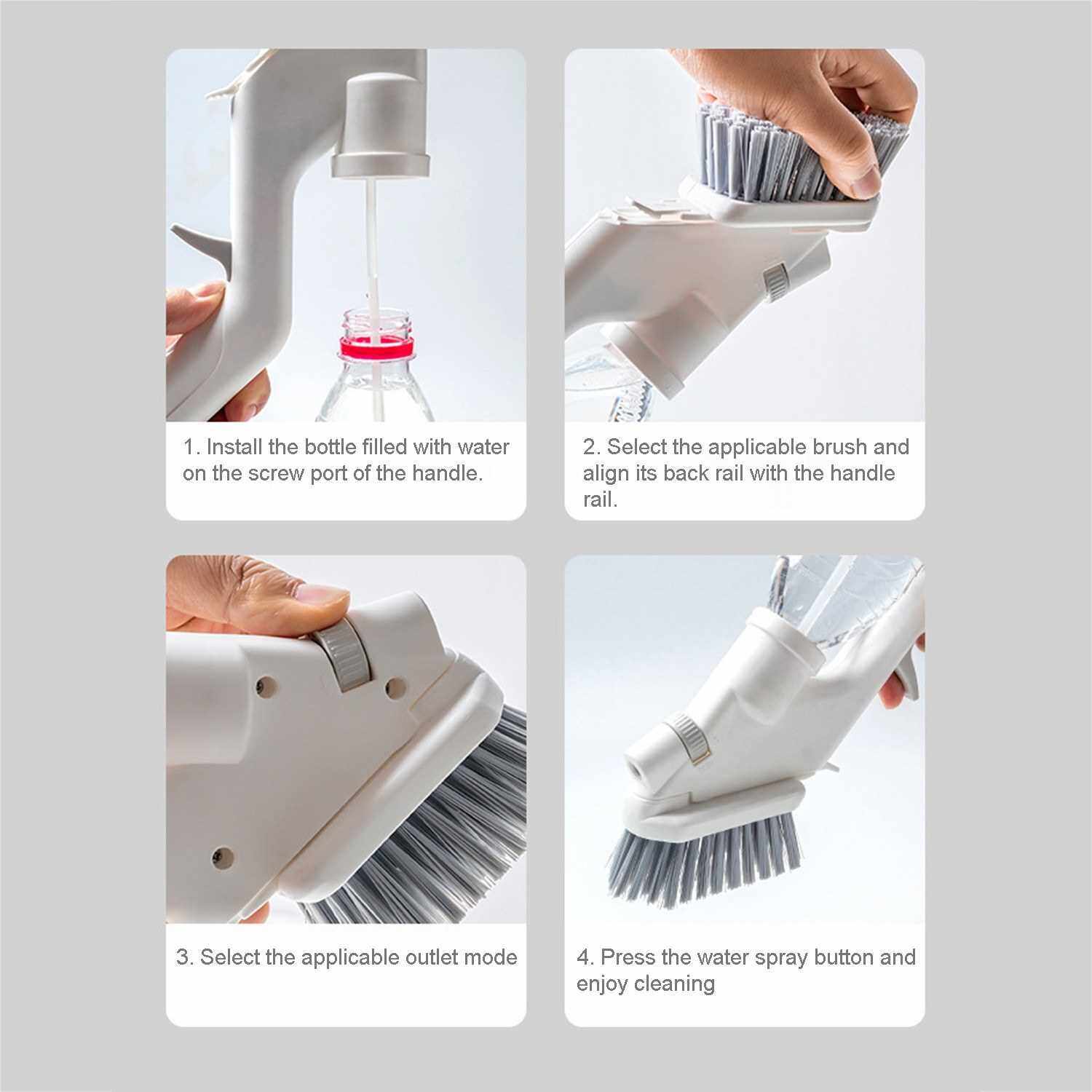 1. Install the bottle filled with water on the screw port of the handle.

2. Select the applicable brush and align its back rail with the handle rail.

3. Select the applicable outlet mode

4. Press the water spray button and enjoy cleaning