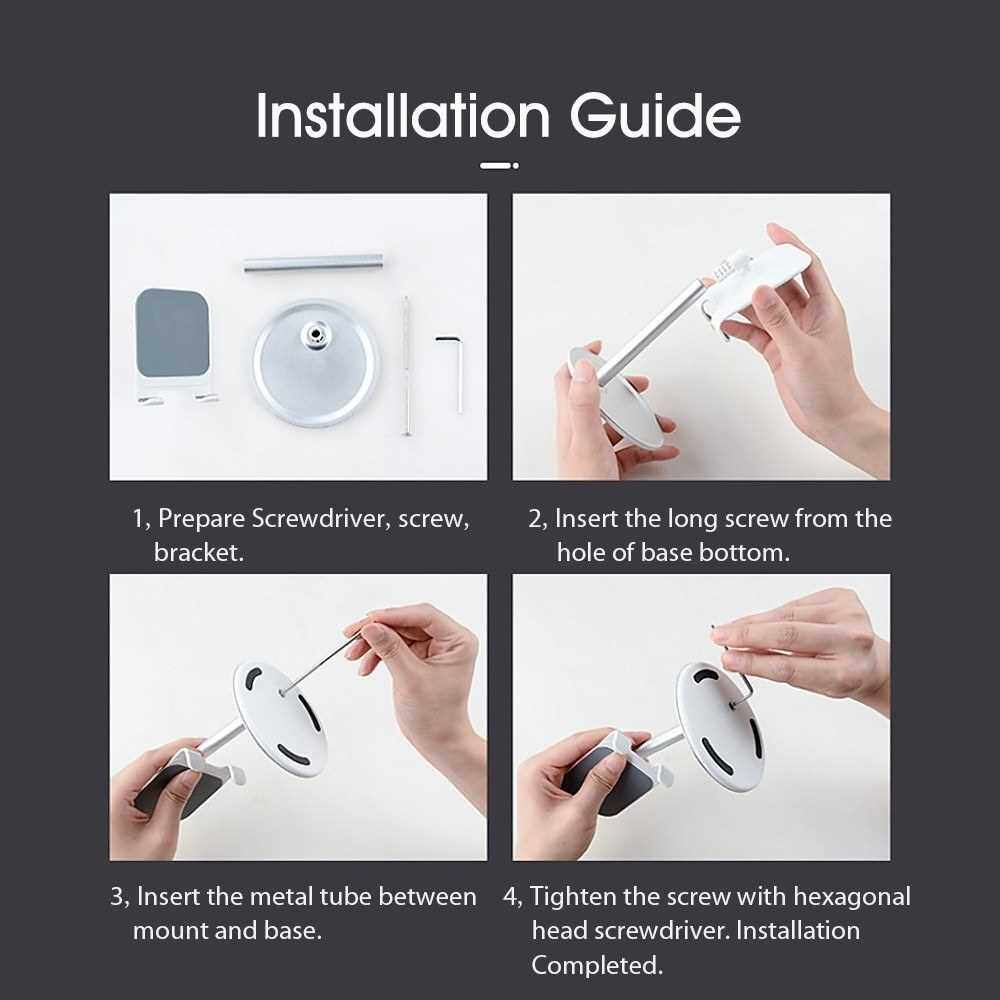 Installation Guide

1, Prepare Screwdriver, screw, bracket.

2, Insert the long screw from the hole of base bottom.

3, Insert the metal tube between mount and base.

4, Tighten the screw with hexagonal head screwdriver. Installation Completed.