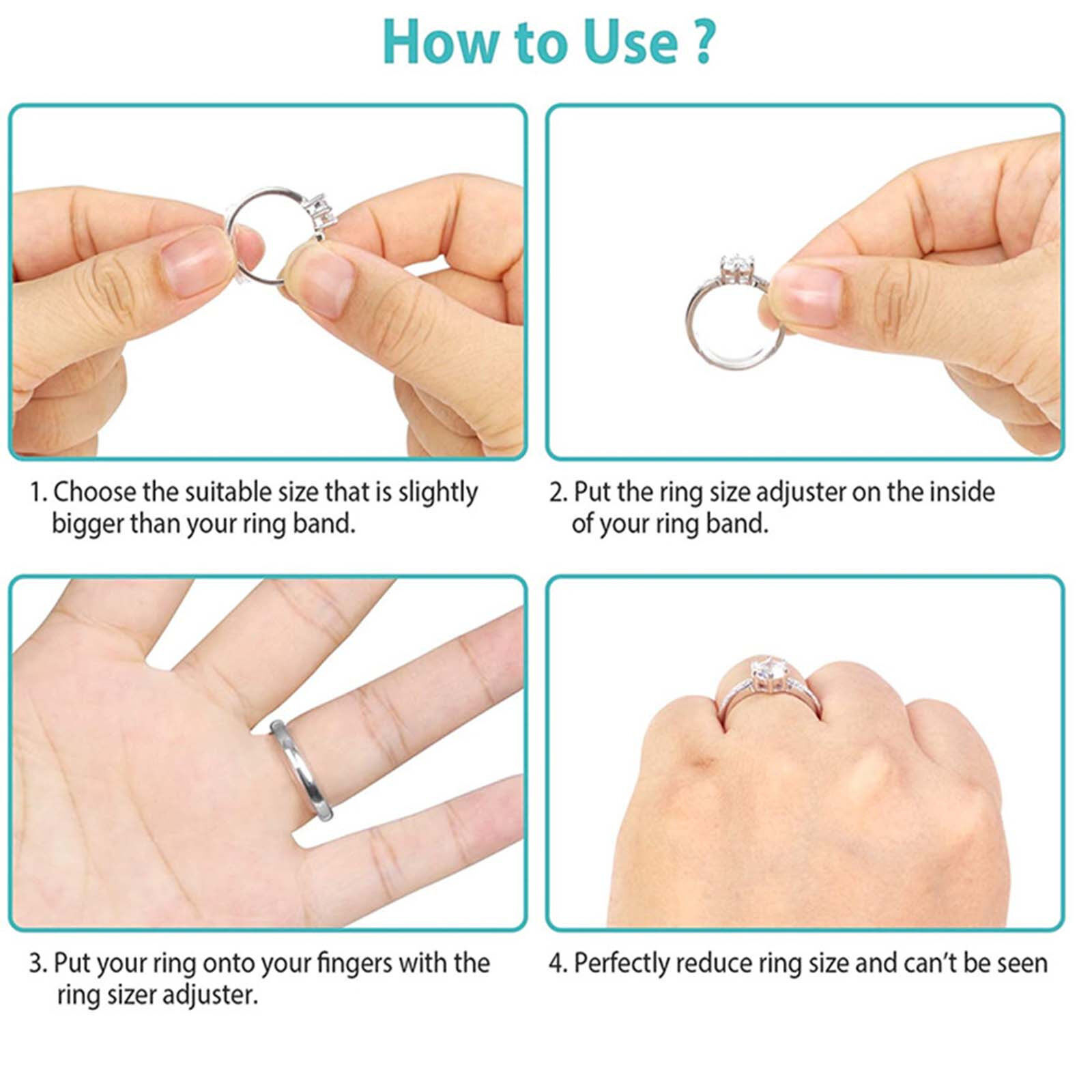 How to Use ?

1. Choose the suitable size that is slightly bigger than your ring band.

2. Put the ring size adjuster on the inside of your ring band.

3. Put your ring onto your fingers with the ring sizer adjuster.

4. Perfectly reduce ring size and can't be seen