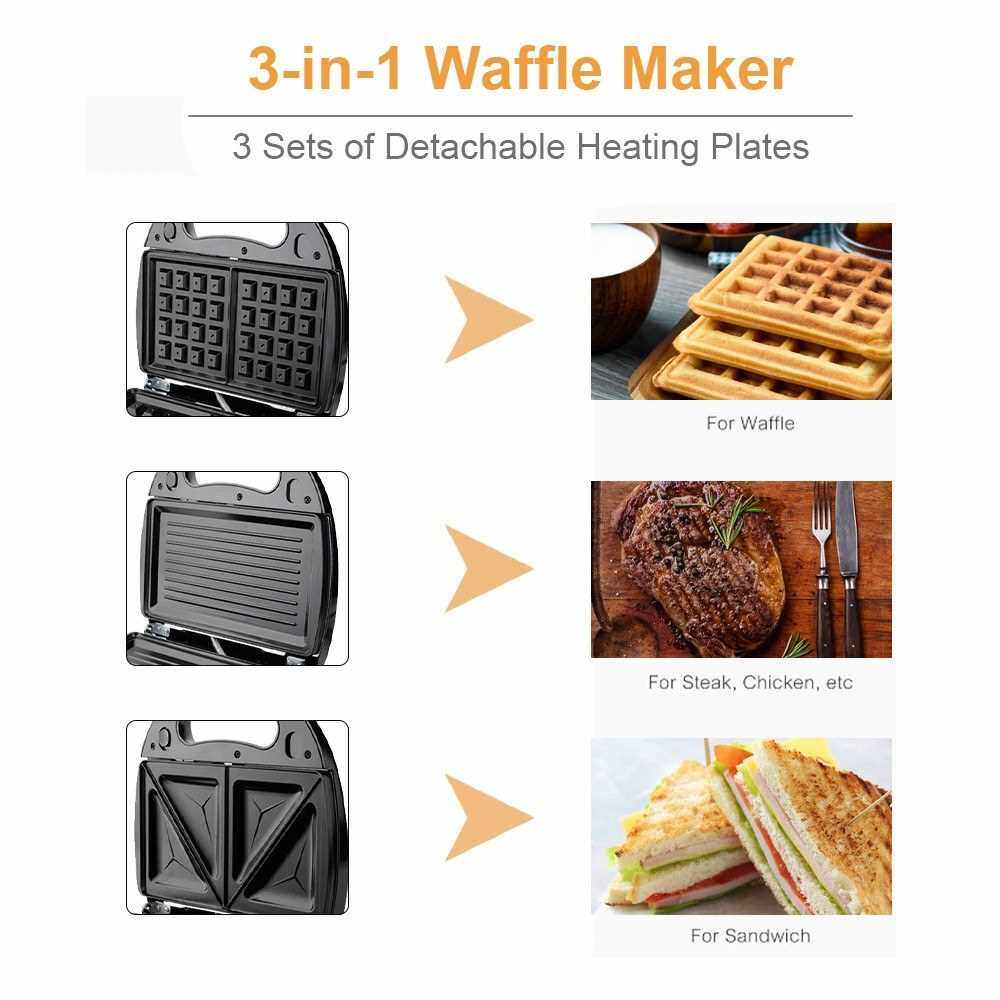 3-in-1 Waffle Maker

3 Sets of Detachable Heating Plates

For Waffle

For Steak, Chicken, etc

For Sandwich