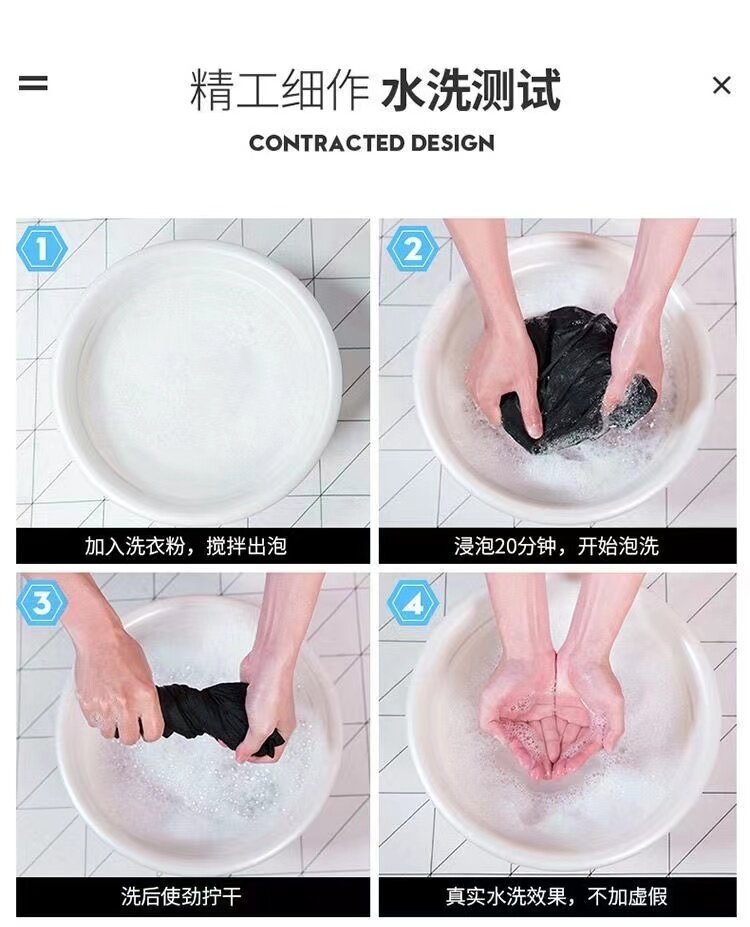 精工细作 水洗测试

CONTRACTED DESIGN

1

加入洗衣粉，搅拌出泡

2

浸泡20分钟，开始泡洗

3

洗后使劲拧干

4

真实水洗效果，不加虚假