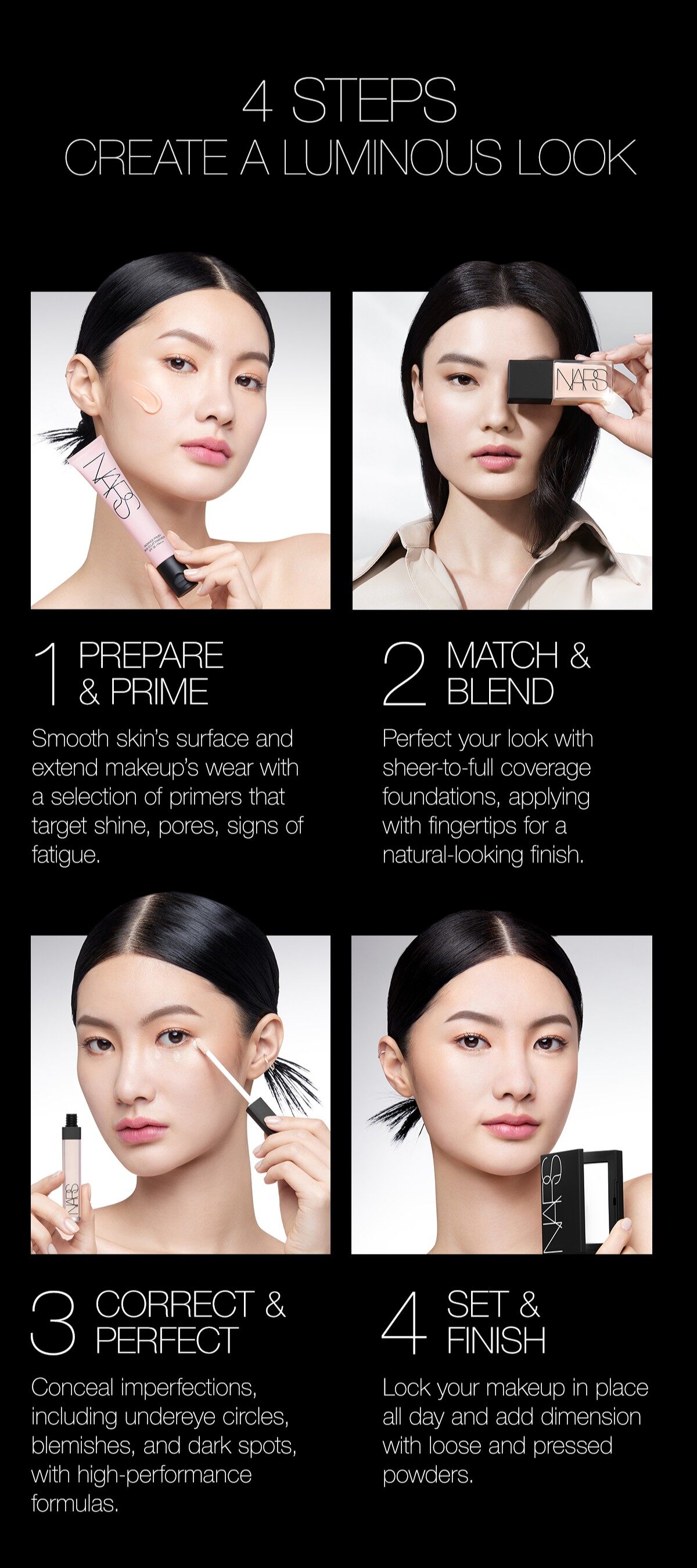 4 STEPS
CREATE A LUMINOUS LOOK

NARS

NARS

1 PREPARE & PRIME

Smooth skin's surface and extend makeup's wear with a selection of primers that target shine, pores, signs of fatigue.

2 MATCH & BLEND

Perfect your look with sheer-to-full coverage foundations, applying with fingertips for a natural-looking finish.

NARS

NARS

3 CORRECT & PERFECT

Conceal imperfections, including undereye circles, blemishes, and dark spots, with high-performance formulas.

4 SET & FINISH

Lock your makeup in place all day and add dimension with loose and pressed powders.