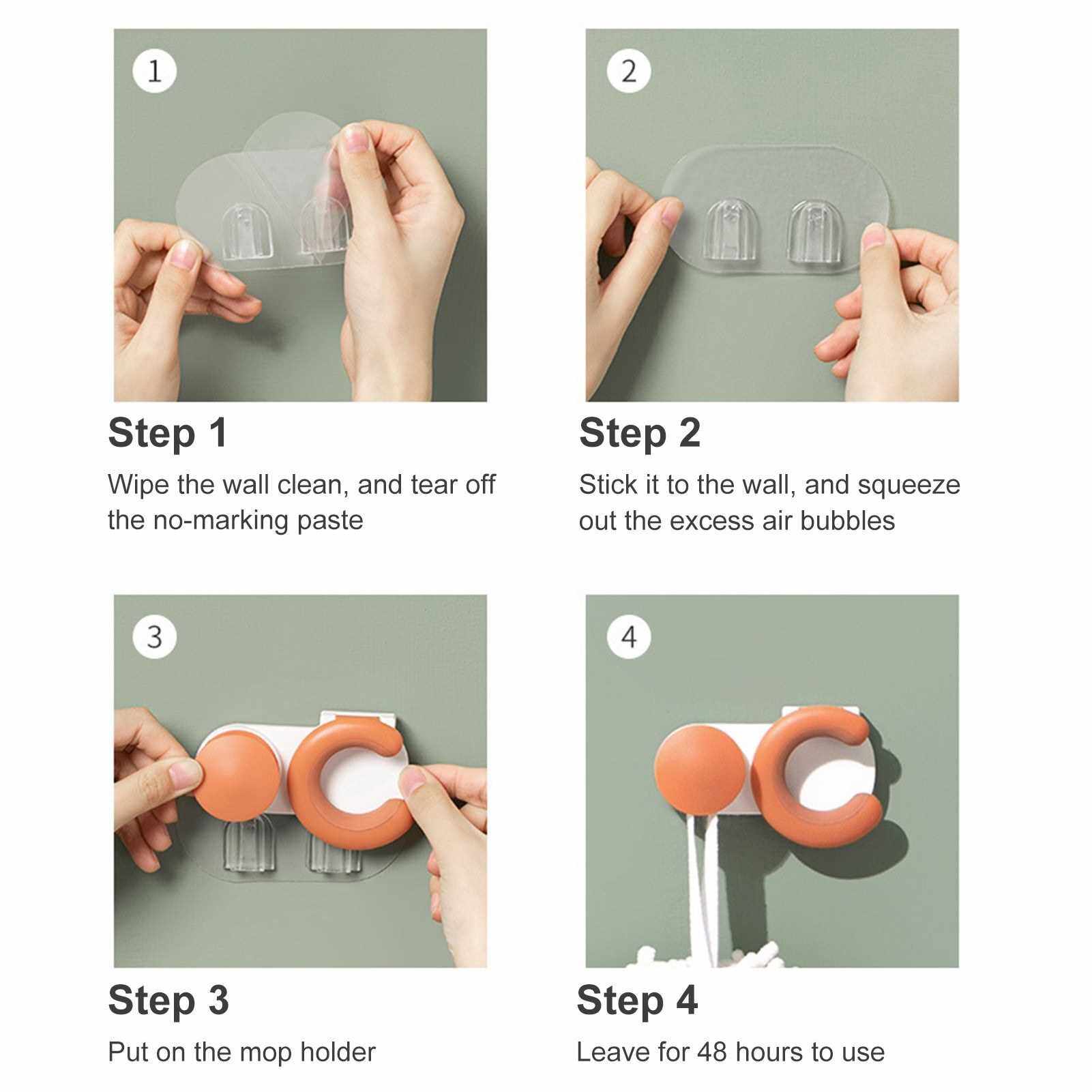 1

Step 1

Wipe the wall clean, and tear off the no-marking paste

2

Step 2

Stick it to the wall, and squeeze out the excess air bubbles

3

Step 3

Put on the mop holder

4

Step 4

Leave for 48 hours to use