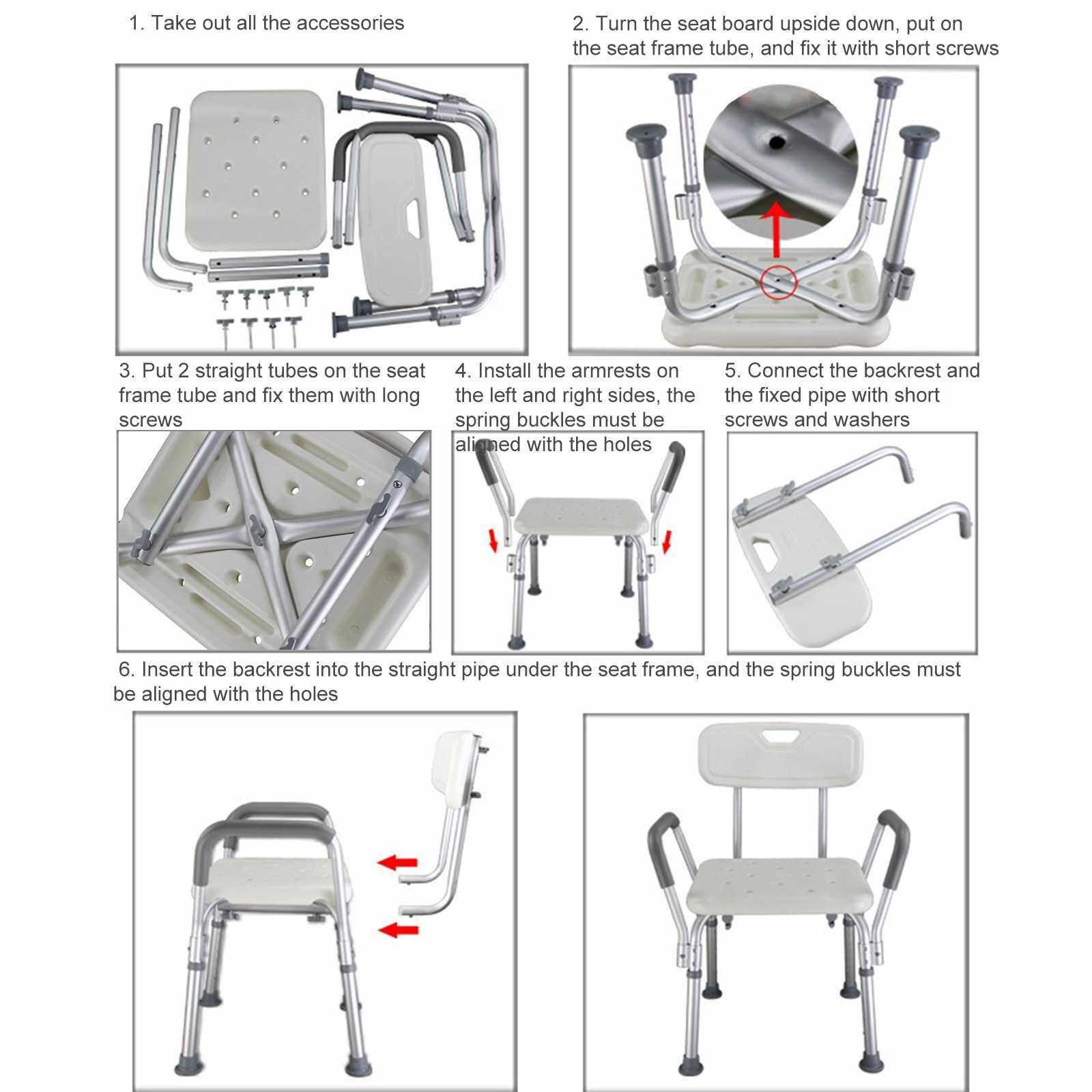 1. Take out all the accessories

2. Turn the seat board upside down, put on the seat frame tube, and fix it with short screws

3. Put 2 straight tubes on the seat frame tube and fix them with long screws

4. Install the armrests on the left and right sides, the spring buckles must be aligned with the holes

5. Connect the backrest and the fixed pipe with short screws and washers

6. Insert the backrest into the straight pipe under the seat frame, and the spring buckles must be aligned with the holes