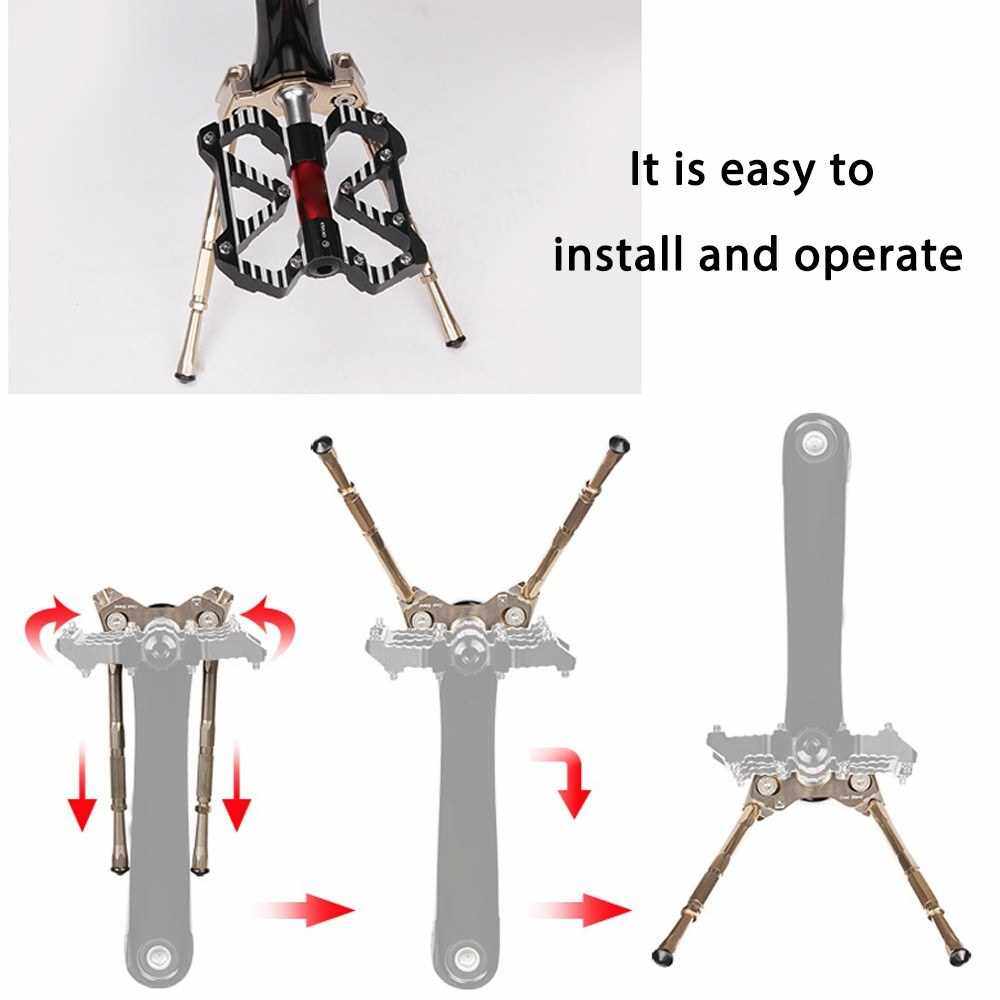 It is easy to install and operate